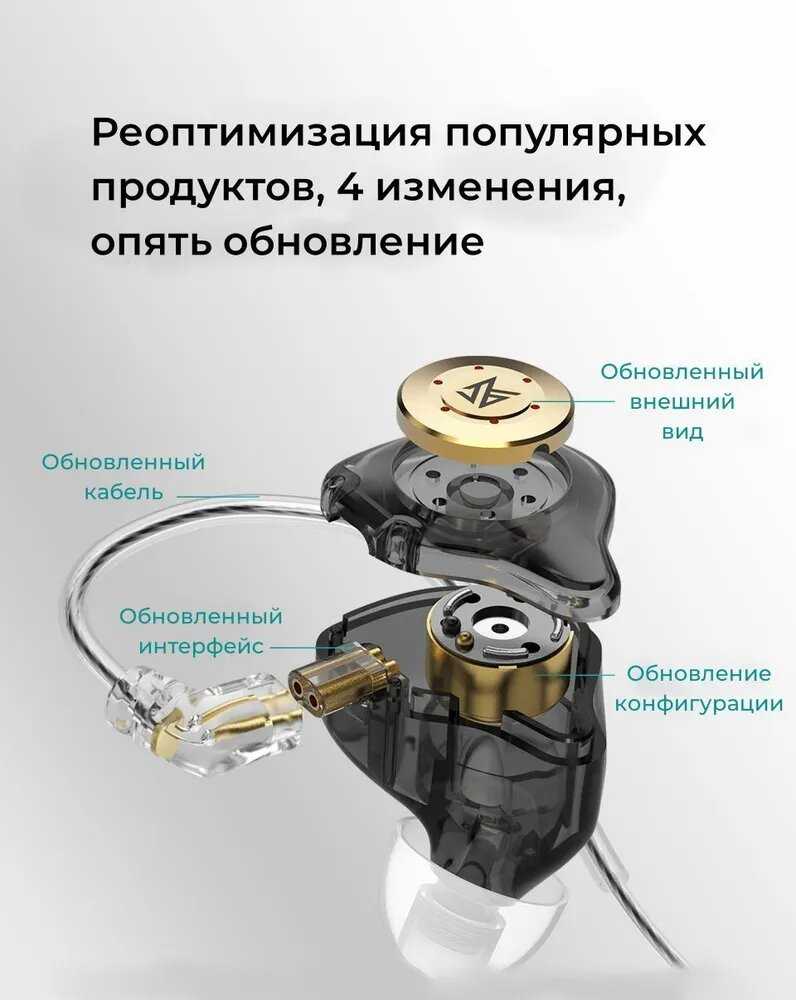 Реоптимизация популярных продуктов, 4 изменения, опять обновление

Обновленный внешний вид

Обновленный кабель

Обновленный интерфейс

Обновление конфигурации