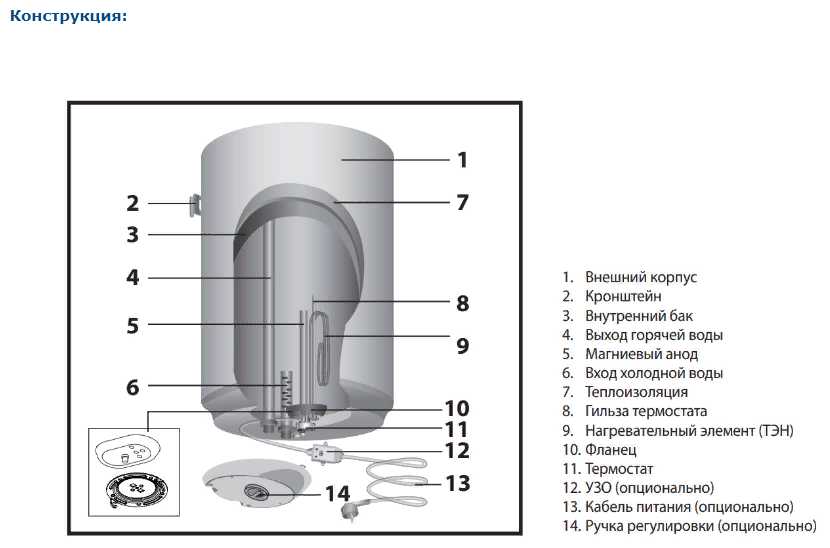 Конструкция:

1
2
7
3
4
8
5
9
6
10
11
12
13
14

1. Внешний корпус
2. Кронштейн
3. Внутренний бак
4. Выход горячей воды
5. Магниевый анод
6. Вход холодной воды
7. Теплоизоляция
8. Гильза термостата
9. Нагревательный элемент (ТЭН)
10. Фланец
11. Термостат
12. УЗО (опционально)
13. Кабель питания (опционально)
14. Ручка регулировки (опционально)