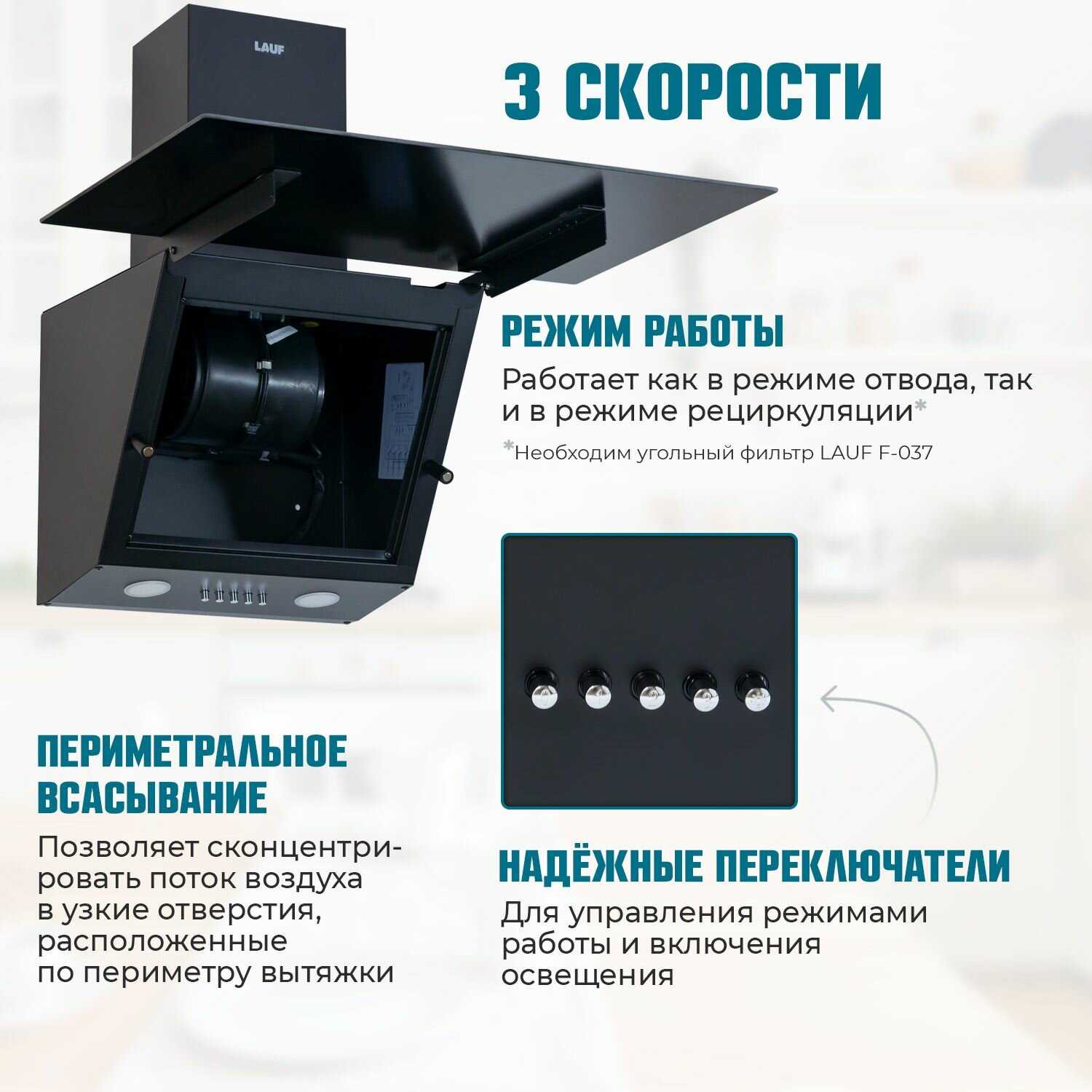 LAUF

3 СКОРОСТИ

РЕЖИМ РАБОТЫ

Работает как в режиме отвода, так и в режиме рециркуляции*

*Необходим угольный фильтр LAUF F-037

ПЕРИМЕТРАЛЬНОЕ ВСАСЫВАНИЕ

Позволяет сконцентрировать поток воздуха в узкие отверстия, расположенные по периметру вытяжки

НАДЁЖНЫЕ ПЕРЕКЛЮЧАТЕЛИ

Для управления режимами работы и включения освещения