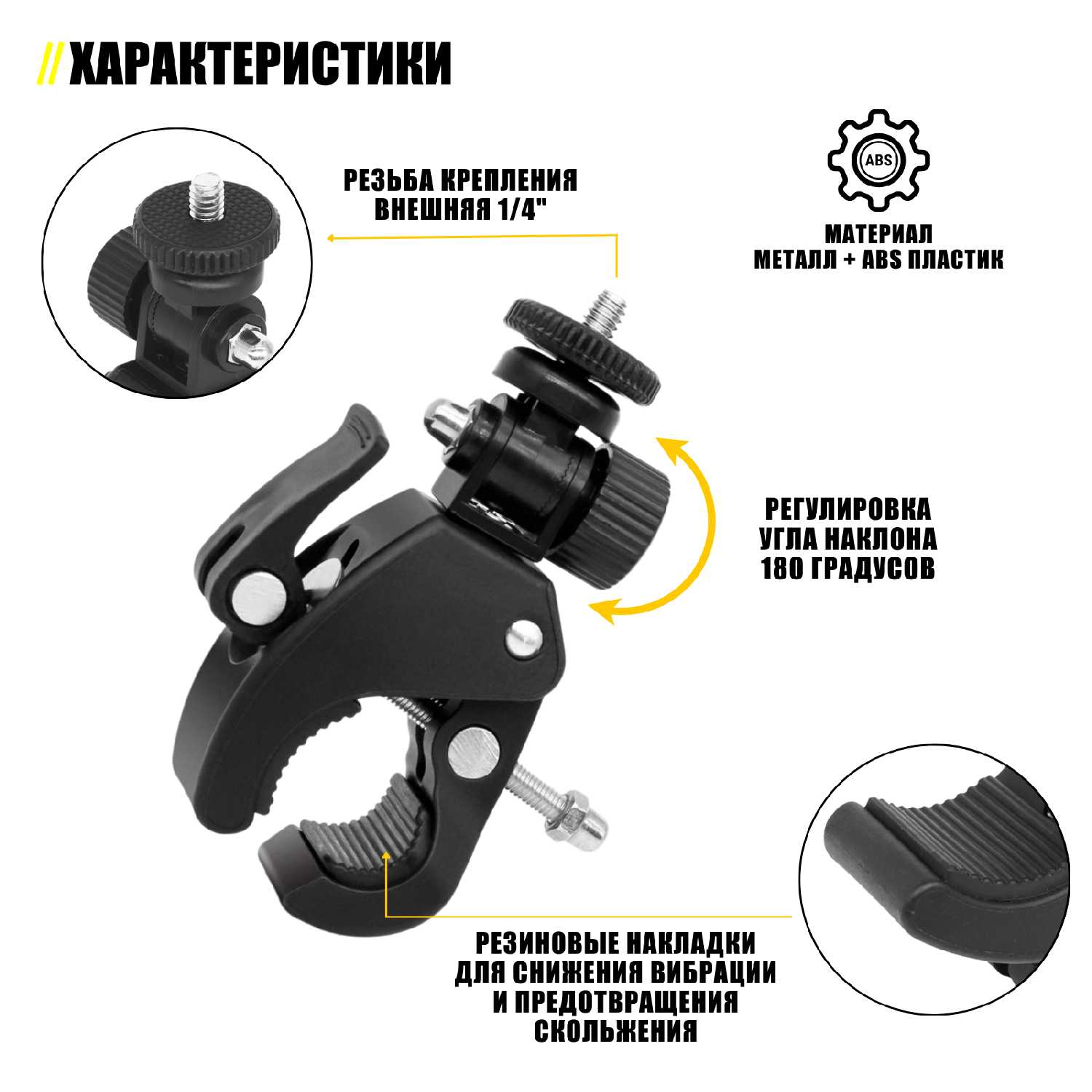 // ХАРАКТЕРИСТИКИ

РЕЗЬБА КРЕПЛЕНИЯ ВНЕШНЯЯ 1/4"

ABS

МАТЕРИАЛ МЕТАЛЛ + ABS ПЛАСТИК

РЕГУЛИРОВКА УГЛА НАКЛОНА 180 ГРАДУСОВ

РЕЗИНОВЫЕ НАКЛАДКИ ДЛЯ СНИЖЕНИЯ ВИБРАЦИИ И ПРЕДОТВРАЩЕНИЯ СКОЛЬЖЕНИЯ