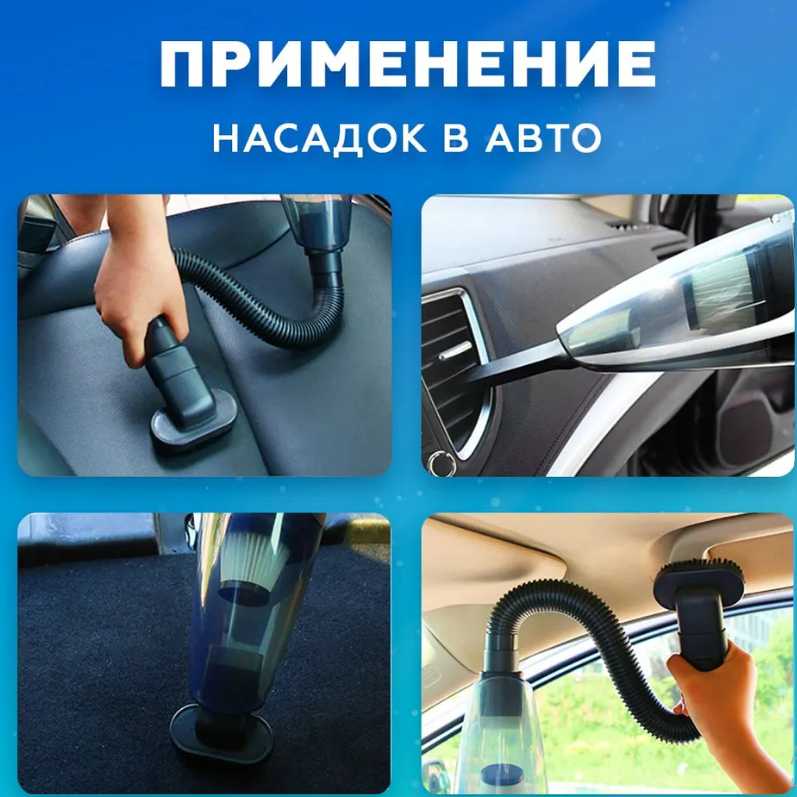 ПРИМЕНЕНИЕ
НАСАДОК В АВТО