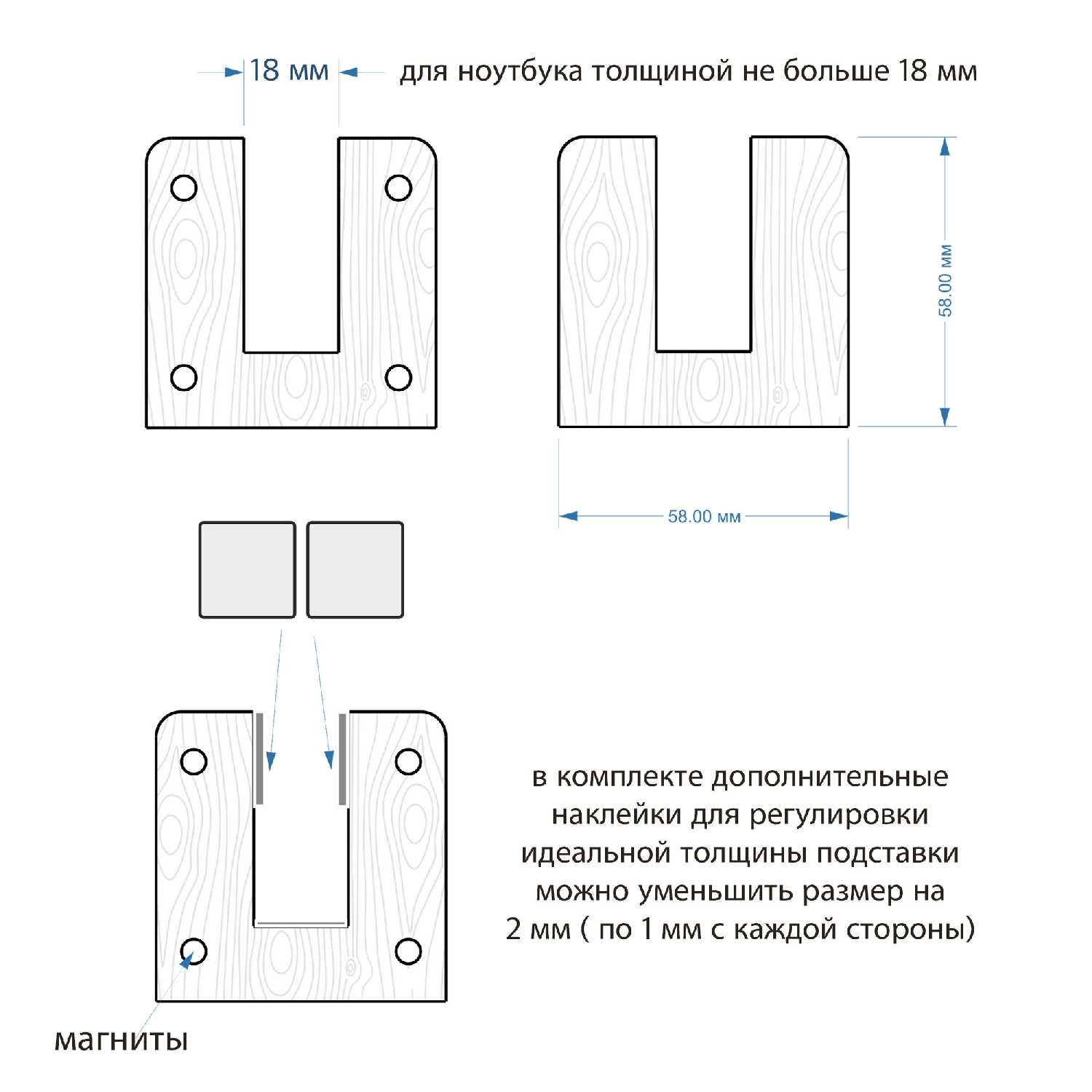 18 мм для ноутбука толщиной не больше 18 мм

58.00 мм

58.00 мм

в комплекте дополнительные наклейки для регулировки идеальной толщины подставки можно уменьшить размер на 2 мм ( по 1 мм с каждой стороны)

магниты