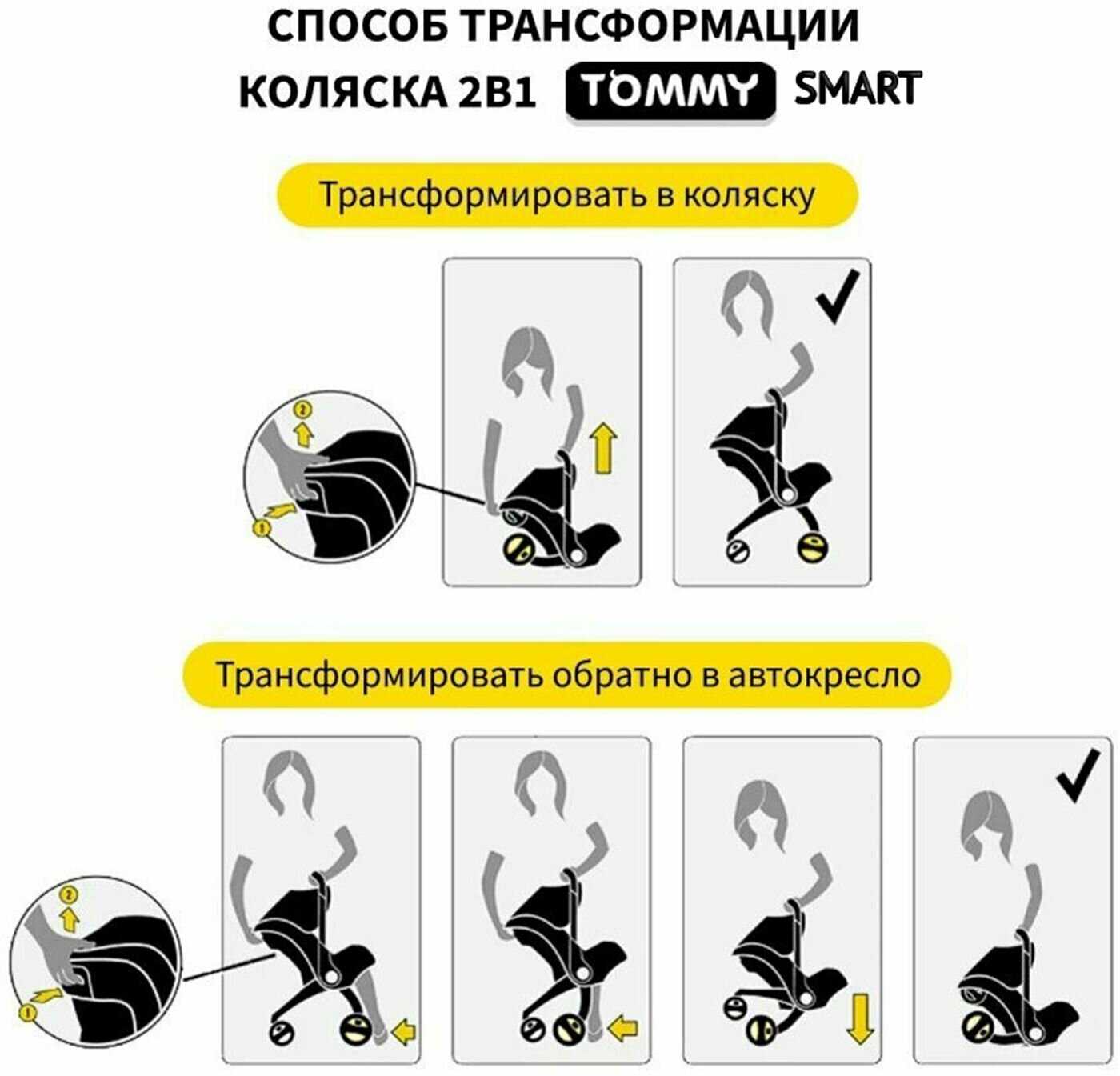 СПОСОБ ТРАНСФОРМАЦИИ

КОЛЯСКА 2В1 TOMMY SMART

Трансформировать в коляску

2

1

Трансформировать обратно в автокресло

2

1