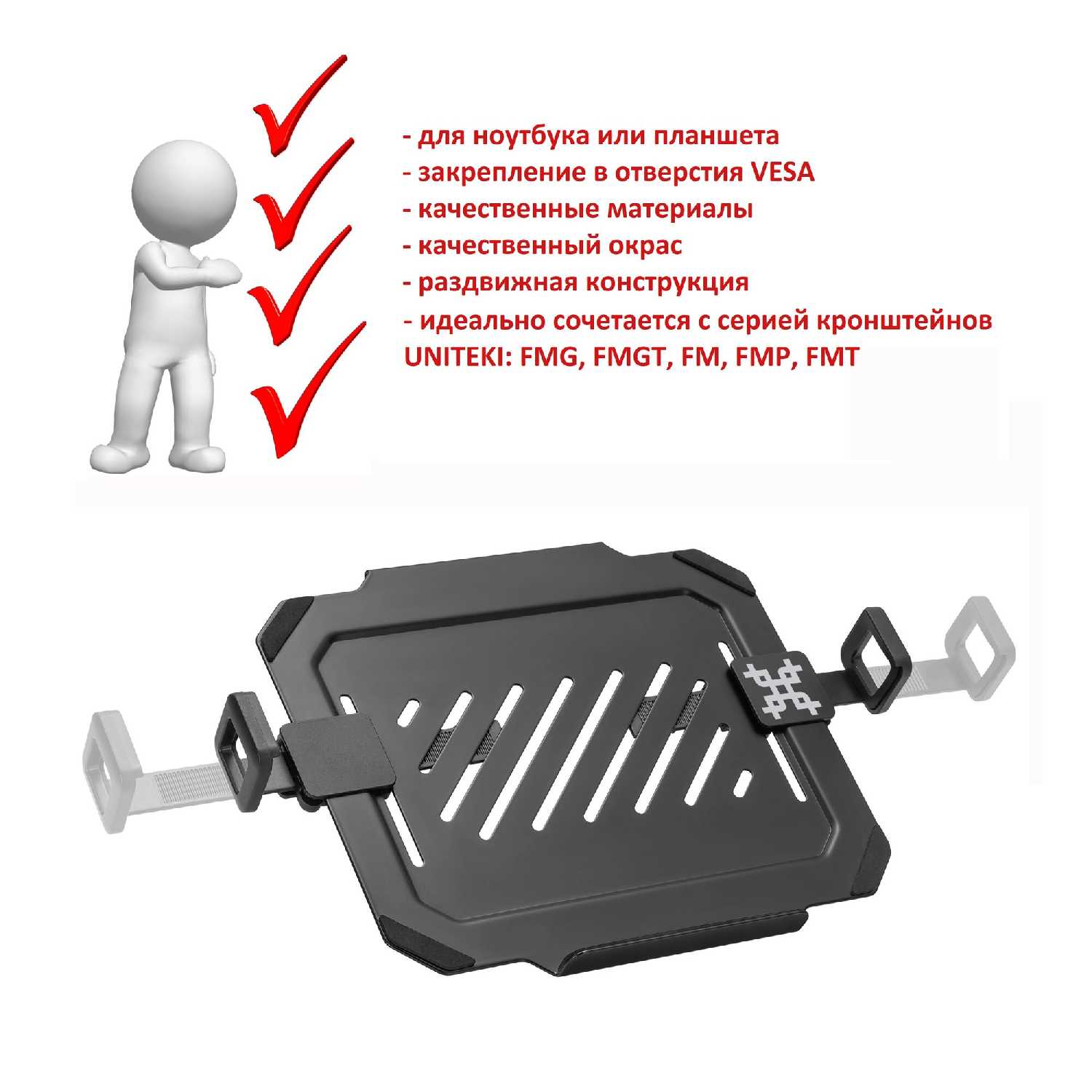 - для ноутбука или планшета
- закрепление в отверстия VESA
- качественные материалы
- качественный окрас
- раздвижная конструкция
- идеально сочетается с серией кронштейнов UNITEKI: FMG, FMGT, FM, FMP, FMT