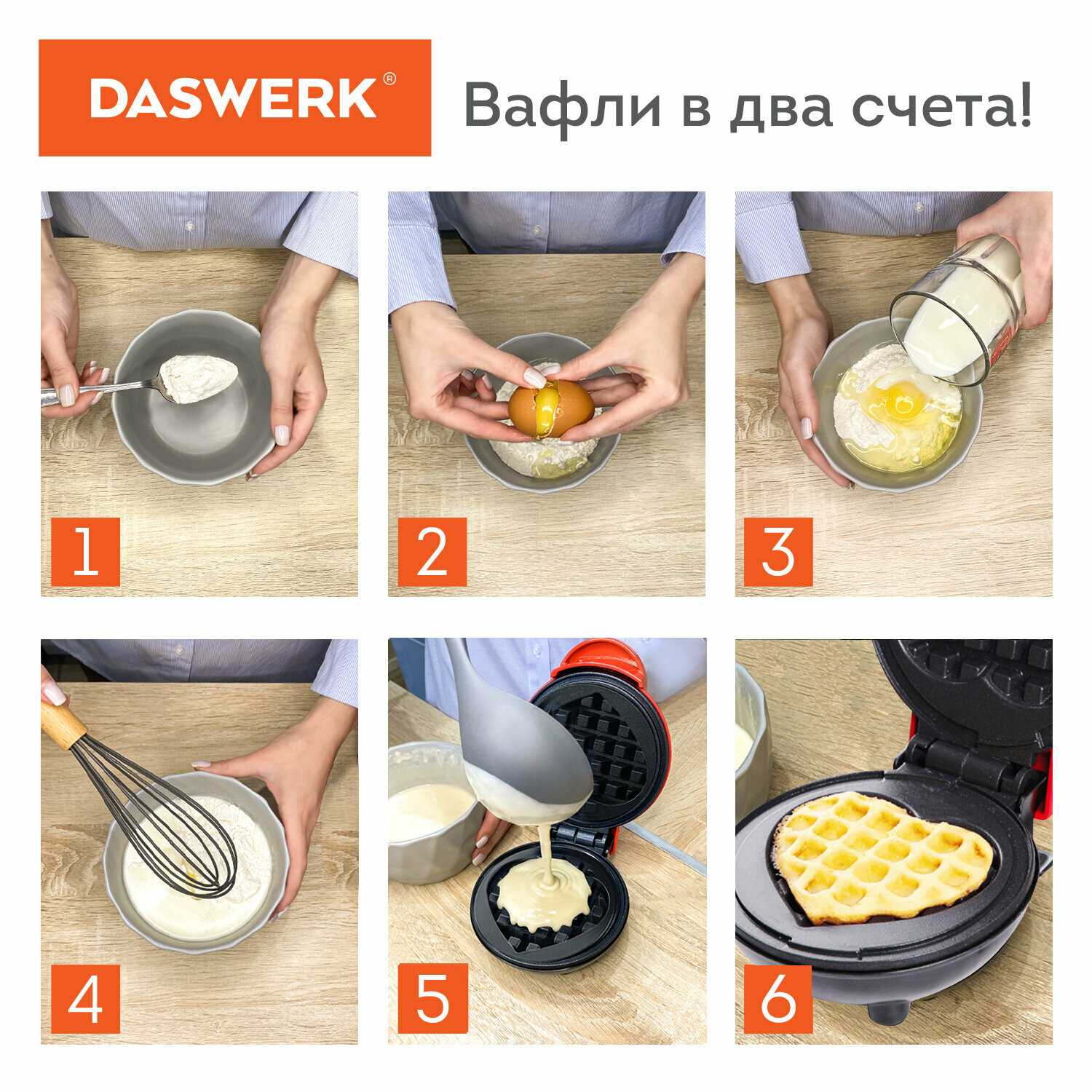 DASWERK®

Вафли в два счета!

1

2

3

4

5

6