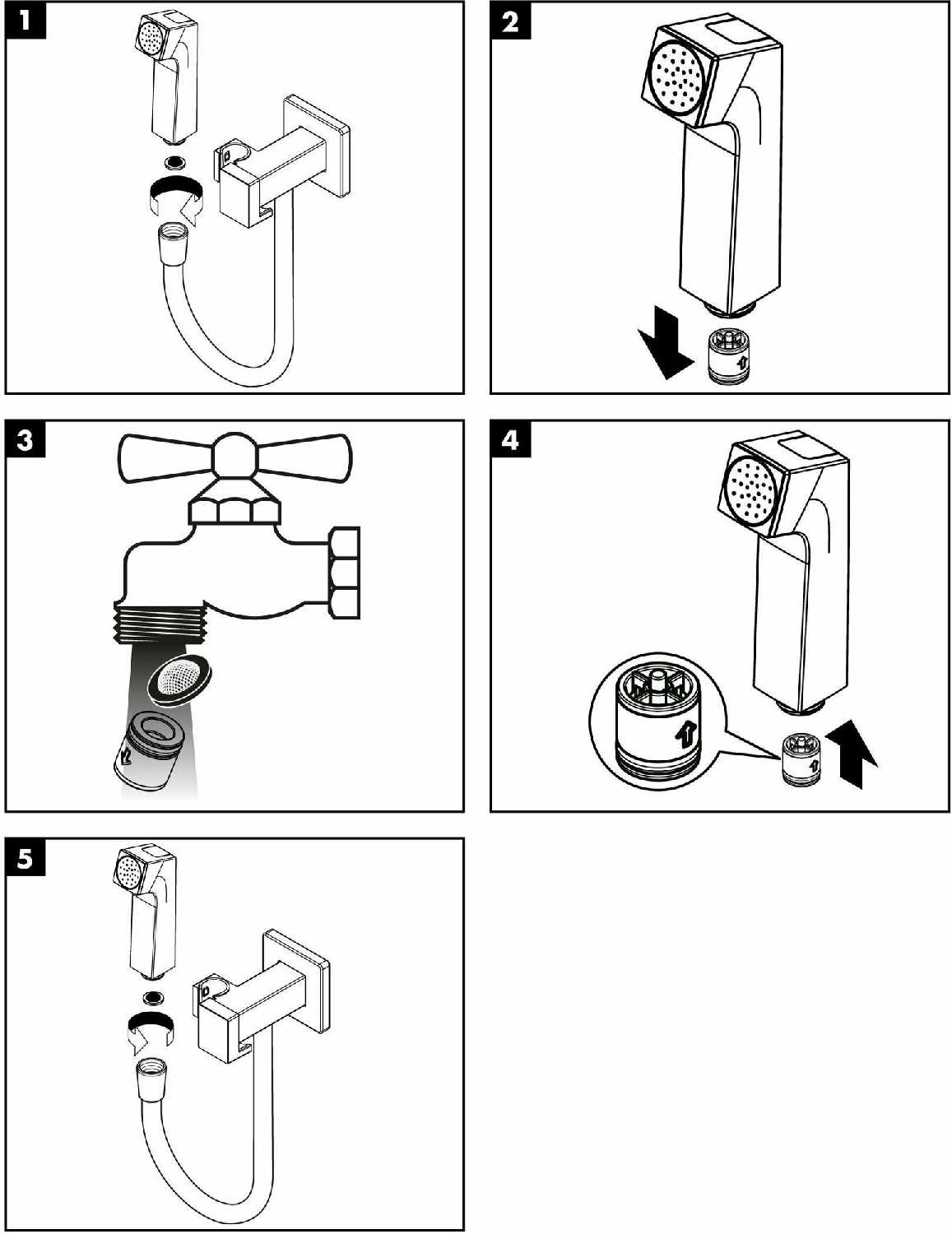 1

2

3

4

5