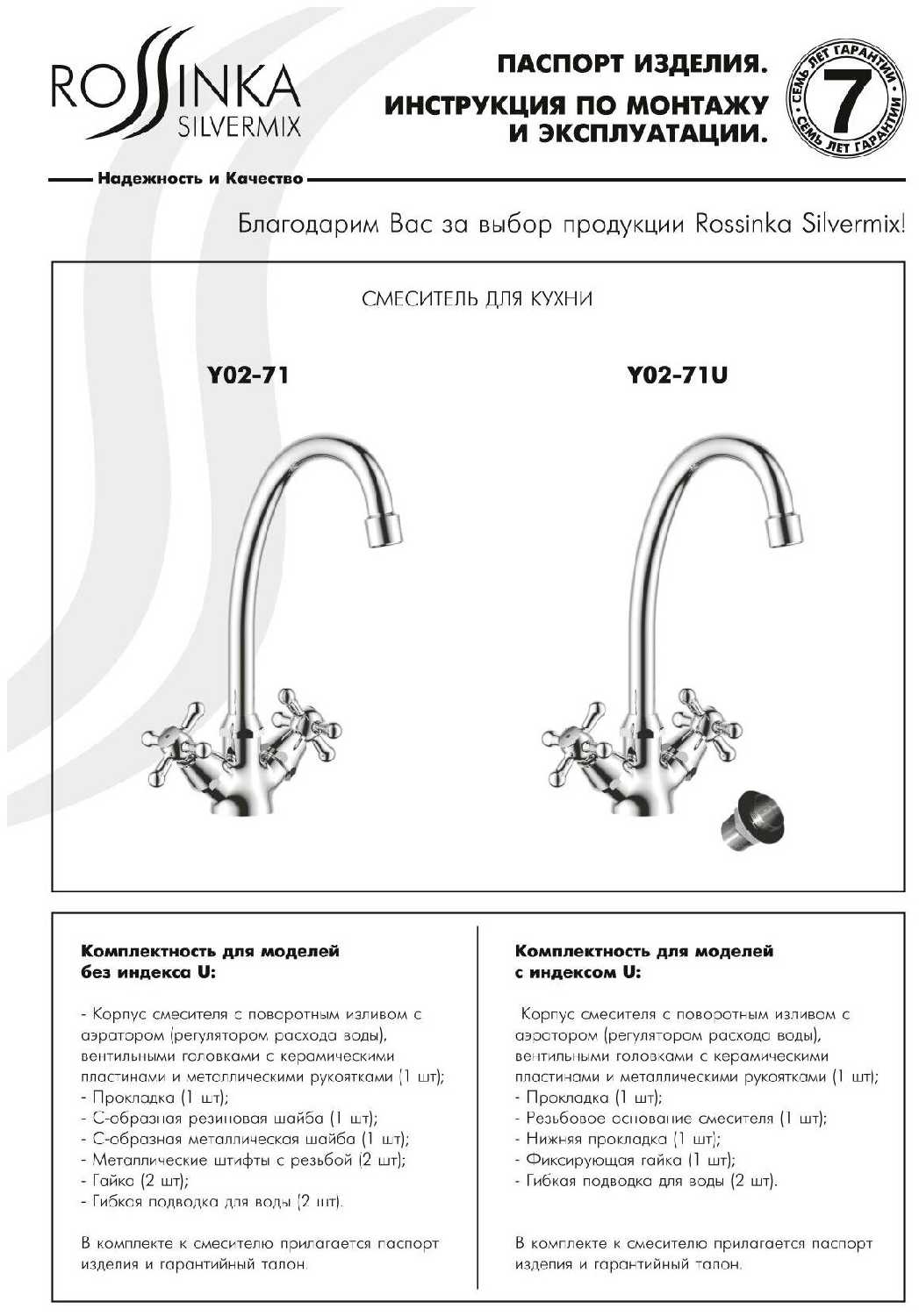 ROSSINKA
SILVERMIX

ПАСПОРТ ИЗДЕЛИЯ.
ИНСТРУКЦИЯ ПО МОНТАЖУ
И ЭКСПЛУАТАЦИИ.

СЕМЬ ЛЕТ ГАРАНТИИ
7
СЕМЬ ЛЕТ ГАРАНТИИ

Надежность и Качество

Благодарим Вас за выбор продукции Rossinka Silvermix!

СМЕСИТЕЛЬ ДЛЯ КУХНИ

Y02-71

Y02-71U

Комплектность для моделей без индекса U:

- Корпус смесителя с поворотным изливом с аэратором (регулятором расхода воды), вентильными головками с керамическими пластинами и металлическими рукоятками (1 шт);
- Прокладка (1 шт);
- С-образная резиновая шайба (1 шт);
- С-образная металлическая шайба (1 шт);
- Металлические штифты с резьбой (2 шт);
- Гайка (2 шт);
- Гибкая подводка для воды (2 шт).

В комплекте к смесителю прилагается паспорт изделия и гарантийный талон.

Комплектность для моделей с индексом U:

Корпус смесителя с поворотным изливом с аэратором (регулятором расхода воды), вентильными головками с керамическими пластинами и металлическими рукоятками (1 шт);
- Прокладка (1 шт);
- Резьбовое основание смесителя (1 шт);
- Нижняя прокладка (1 шт);
- Фиксирующая гайка (1 шт);
- Гибкая подводка для воды (2 шт).

В комплекте к смесителю прилагается паспорт изделия и гарантийный талон.