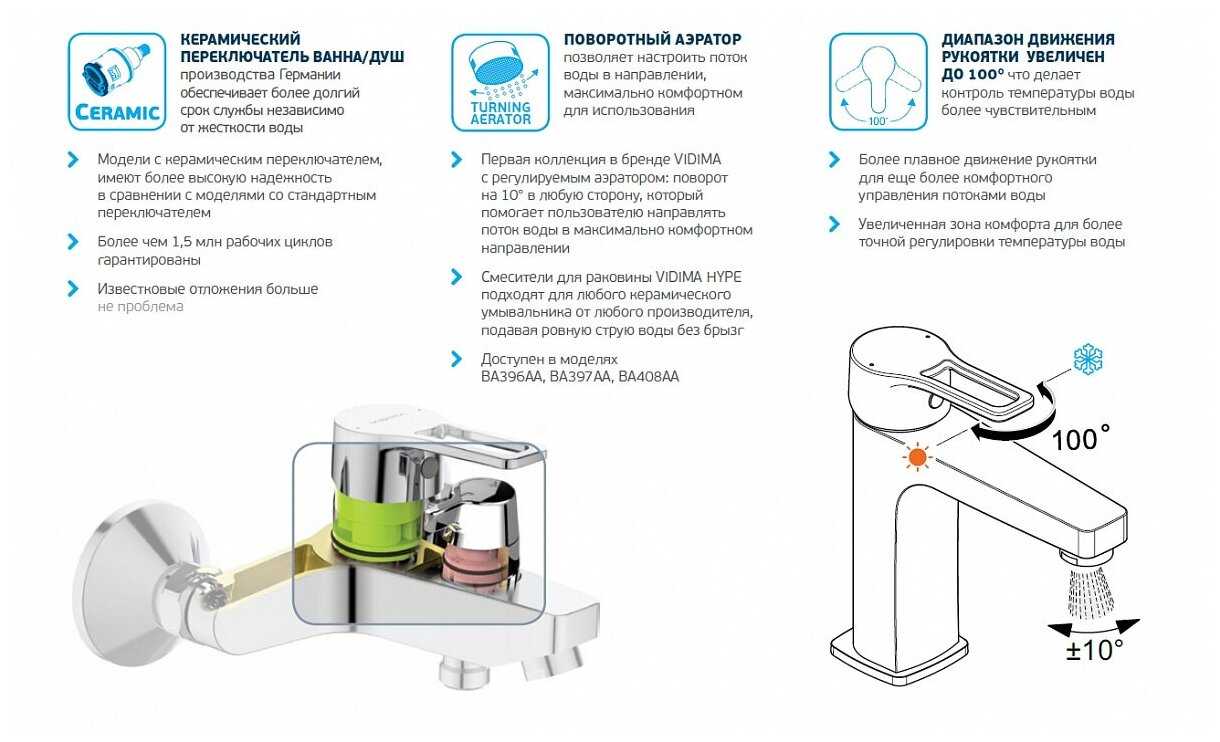 CERAMIC

КЕРАМИЧЕСКИЙ ПЕРЕКЛЮЧАТЕЛЬ ВАННА/ДУШ производства Германии обеспечивает более долгий срок службы независимо от жесткости воды

Модели с керамическим переключателем, имеют более высокую надежность в сравнении с моделями со стандартным переключателем

Более чем 1,5 млн рабочих циклов гарантированы

Известковые отложения больше не проблема

TURNING AERATOR

ПОВОРОТНЫЙ АЭРАТОР позволяет настроить поток воды в направлении, максимально комфортном для использования

Первая коллекция в бренде VIDIMA с регулируемым аэратором: поворот на 10° в любую сторону, который помогает пользователю направлять поток воды в максимально комфортном направлении

Смесители для раковины VIDIMA HYPE подходят для любого керамического умывальника от любого производителя, подавая ровную струю воды без брызг

Доступен в моделях BA396AA, BA397AA, BA408AA

100°

ДИАПАЗОН ДВИЖЕНИЯ РУКОЯТКИ УВЕЛИЧЕН ДО 100° что делает контроль температуры воды более чувствительным

Более плавное движение рукоятки для еще более комфортного управления потоками воды

Увеличенная зона комфорта для более точной регулировки температуры воды

100°

±10°