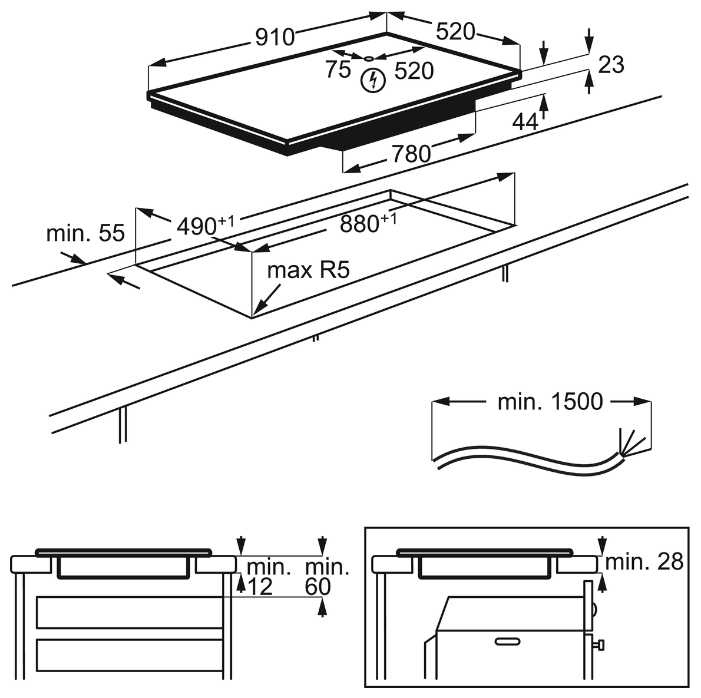 910
520
75
520
23
44
780
min. 55
$490^{+1}$
$880^{+1}$
max R5
min. 1500
min. 12
min. 60
min. 28