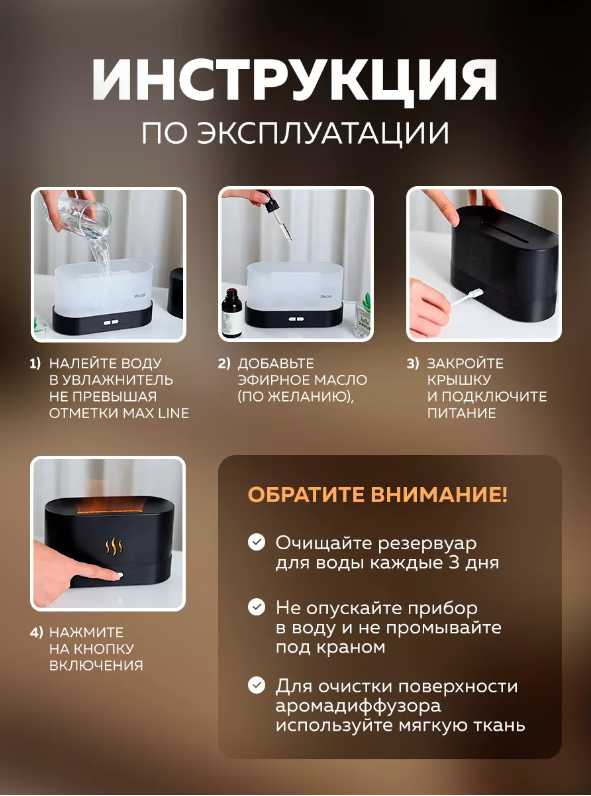 ИНСТРУКЦИЯ
ПО ЭКСПЛУАТАЦИИ

1) НАЛЕЙТЕ ВОДУ В УВЛАЖНИТЕЛЬ НЕ ПРЕВЫШАЯ ОТМЕТКИ MAX LINE

2) ДОБАВЬТЕ ЭФИРНОЕ МАСЛО (ПО ЖЕЛАНИЮ),

3) ЗАКРОЙТЕ КРЫШКУ И ПОДКЛЮЧИТЕ ПИТАНИЕ

4) НАЖМИТЕ НА КНОПКУ ВКЛЮЧЕНИЯ

ОБРАТИТЕ ВНИМАНИЕ!

Очищайте резервуар для воды каждые 3 дня

Не опускайте прибор в воду и не промывайте под краном

Для очистки поверхности аромадиффузора используйте мягкую ткань