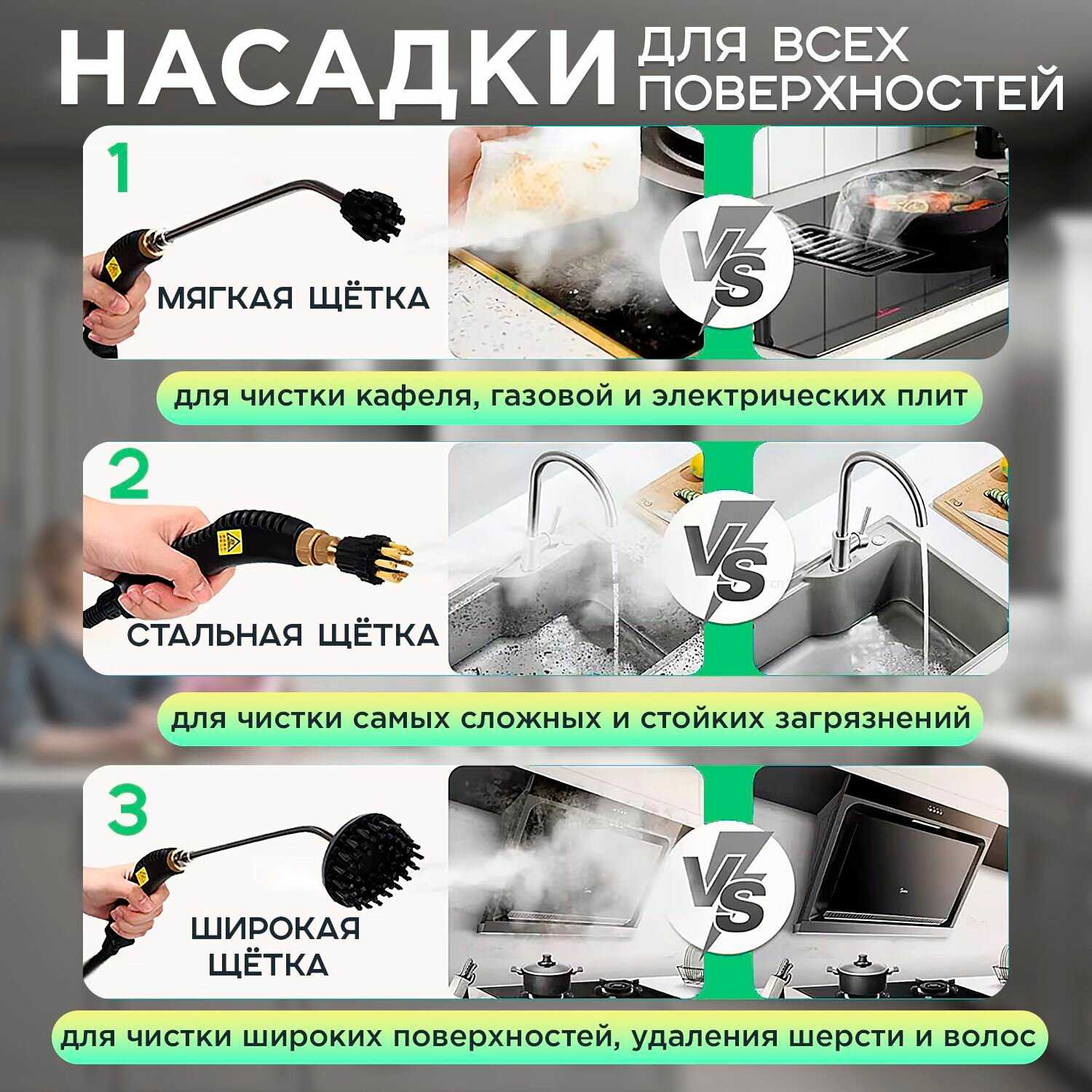 НАСАДКИ ДЛЯ ВСЕХ ПОВЕРХНОСТЕЙ

1

МЯГКАЯ ЩЁТКА

VS

для чистки кафеля, газовой и электрических плит

2

СТАЛЬНАЯ ЩЁТКА

VS

для чистки самых сложных и стойких загрязнений

3

ШИРОКАЯ ЩЁТКА

VS

для чистки широких поверхностей, удаления шерсти и волос