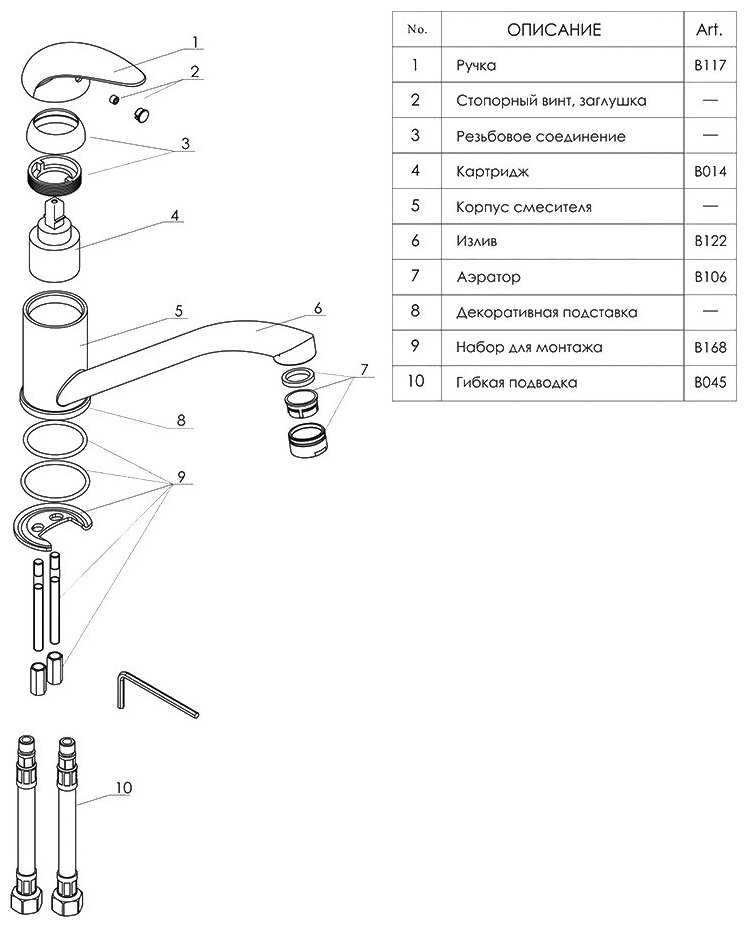 1
2
3
4
5
6
7
8
9
10

| No. | ОПИСАНИЕ | Art. |
|---|---|---|
| 1 | Ручка | B117 |
| 2 | Стопорный винт, заглушка | — |
| 3 | Резьбовое соединение | — |
| 4 | Картридж | B014 |
| 5 | Корпус смесителя | — |
| 6 | Излив | B122 |
| 7 | Аэратор | B106 |
| 8 | Декоративная подставка | — |
| 9 | Набор для монтажа | B168 |
| 10 | Гибкая подводка | B045 |