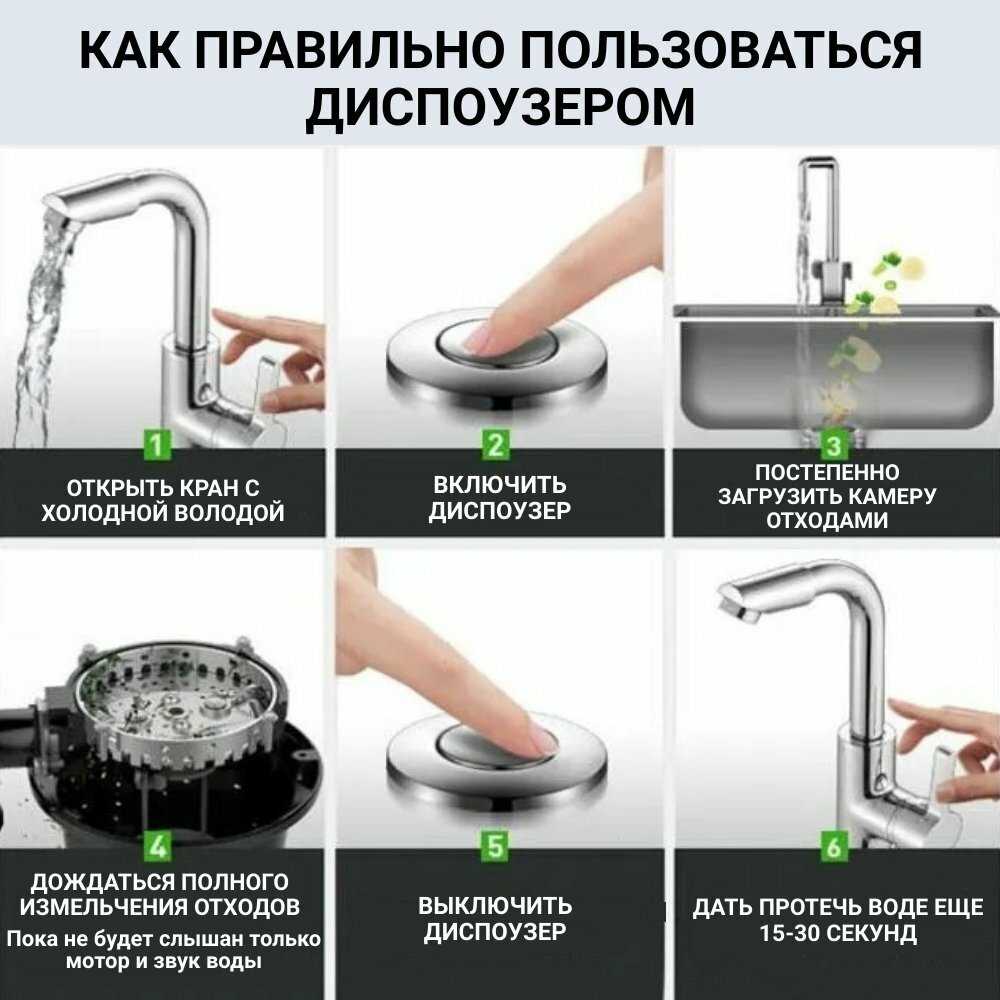 КАК ПРАВИЛЬНО ПОЛЬЗОВАТЬСЯ ДИСПОУЗЕРОМ

1
ОТКРЫТЬ КРАН С ХОЛОДНОЙ ВОЛОДОЙ

2
ВКЛЮЧИТЬ ДИСПОУЗЕР

3
ПОСТЕПЕННО ЗАГРУЗИТЬ КАМЕРУ ОТХОДАМИ

4
ДОЖДАТЬСЯ ПОЛНОГО ИЗМЕЛЬЧЕНИЯ ОТХОДОВ
Пока не будет слышан только мотор и звук воды

5
ВЫКЛЮЧИТЬ ДИСПОУЗЕР

6
ДАТЬ ПРОТЕЧЬ ВОДЕ ЕЩЕ 15-30 СЕКУНД