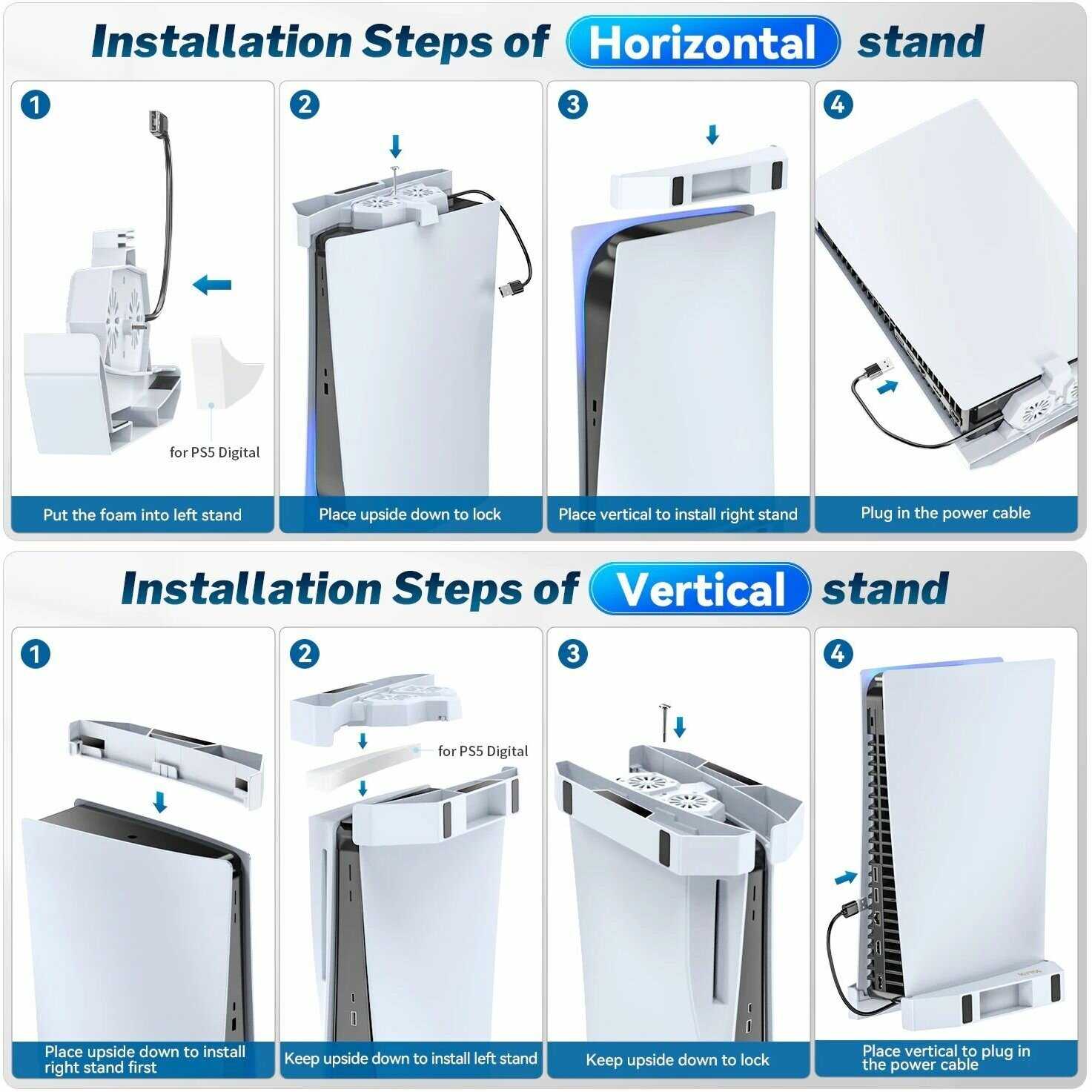 Installation Steps of Horizontal stand

1

for PS5 Digital

Put the foam into left stand

2

Place upside down to lock

3

Place vertical to install right stand

4

Plug in the power cable

Installation Steps of Vertical stand

1

Place upside down to install right stand first

2

for PS5 Digital

Keep upside down to install left stand

3

Keep upside down to lock

4

Place vertical to plug in the power cable