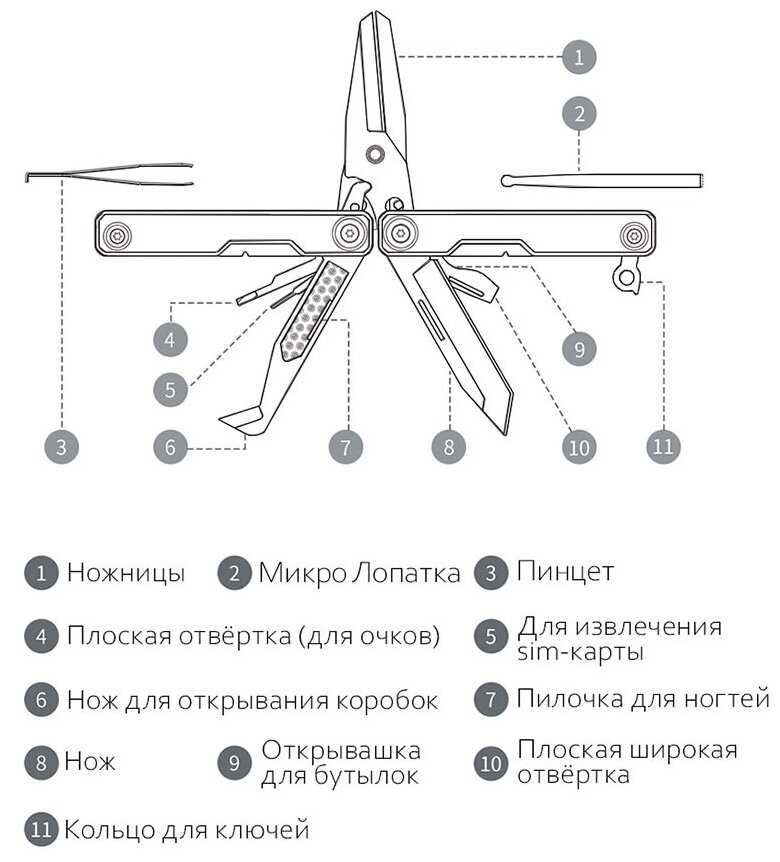 1
2
3
4
5
6
7
8
9
10
11

1 Ножницы
2 Микро Лопатка
3 Пинцет
4 Плоская отвёртка (для очков)
5 Для извлечения sim-карты
6 Нож для открывания коробок
7 Пилочка для ногтей
8 Нож
9 Открывашка для бутылок
10 Плоская широкая отвёртка
11 Кольцо для ключей