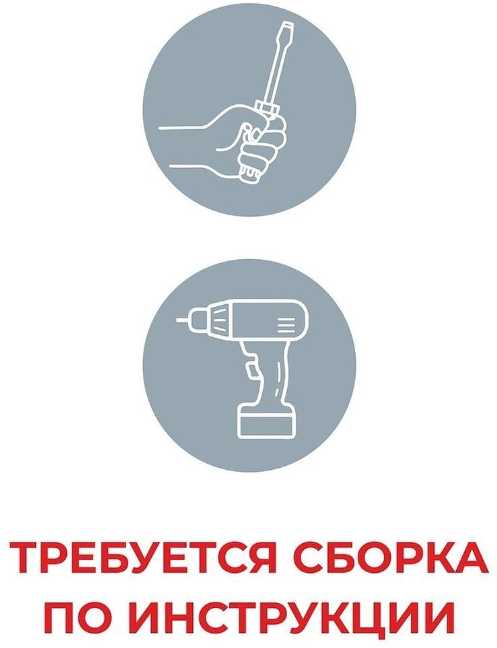 ТРЕБУЕТСЯ СБОРКА
ПО ИНСТРУКЦИИ