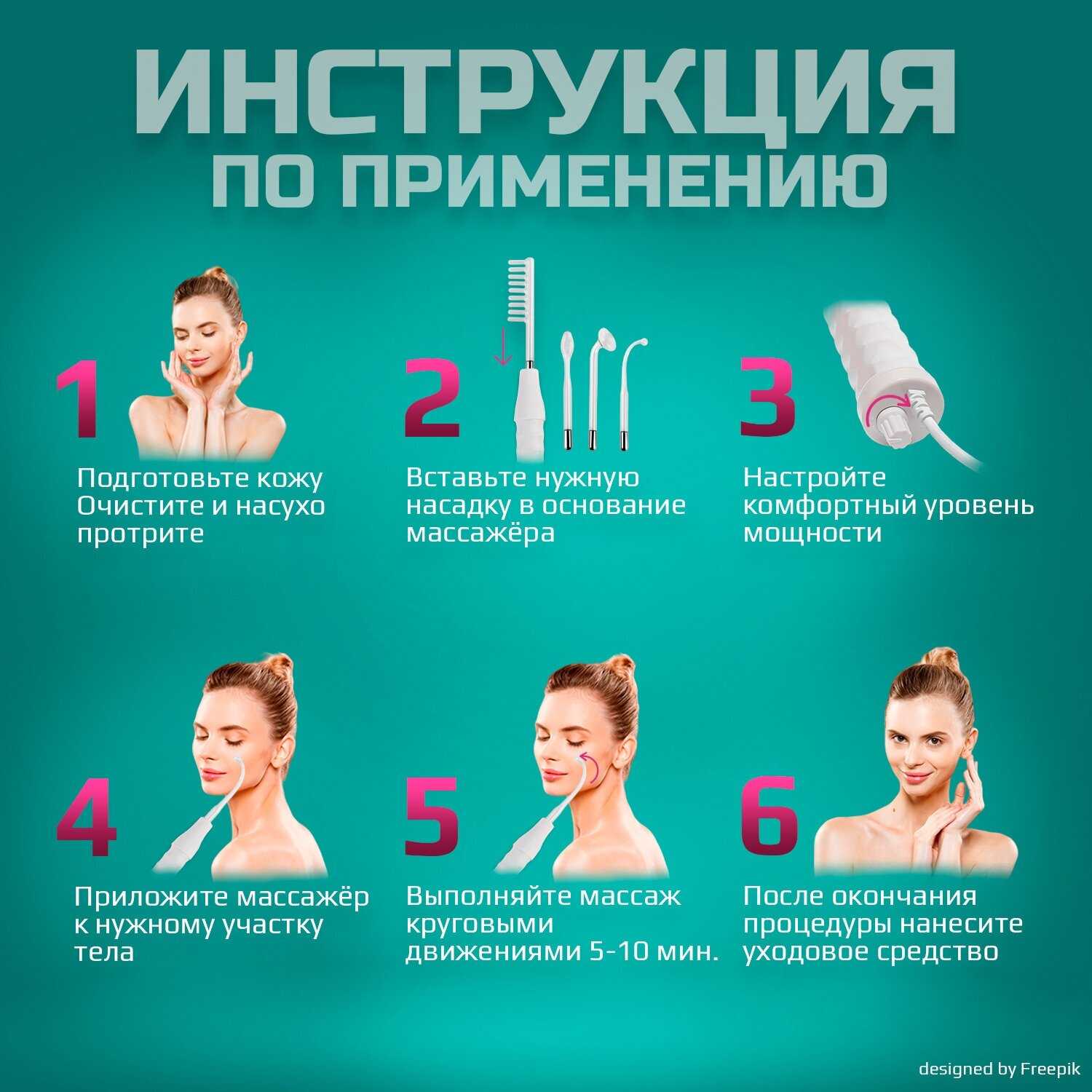 ИНСТРУКЦИЯ
ПО ПРИМЕНЕНИЮ

1
Подготовьте кожу Очистите и насухо протрите

2
Вставьте нужную насадку в основание массажёра

3
Настройте комфортный уровень мощности

4
Приложите массажёр к нужному участку тела

5
Выполняйте массаж круговыми движениями 5-10 мин.

6
После окончания процедуры нанесите уходовое средство

designed by Freepik