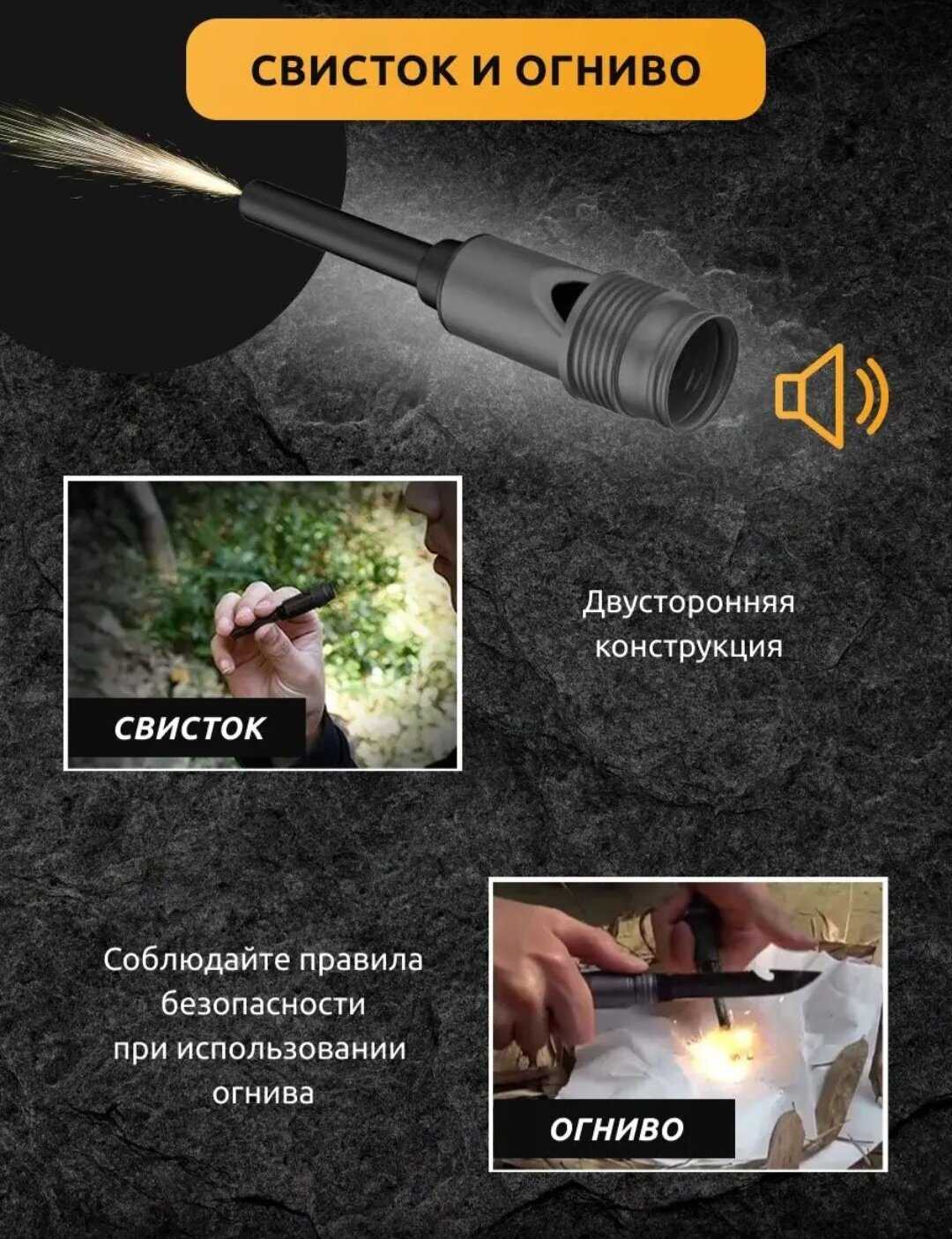 СВИСТОК И ОГНИВО

СВИСТОК

Двусторонняя конструкция

Соблюдайте правила безопасности при использовании огнива

ОГНИВО