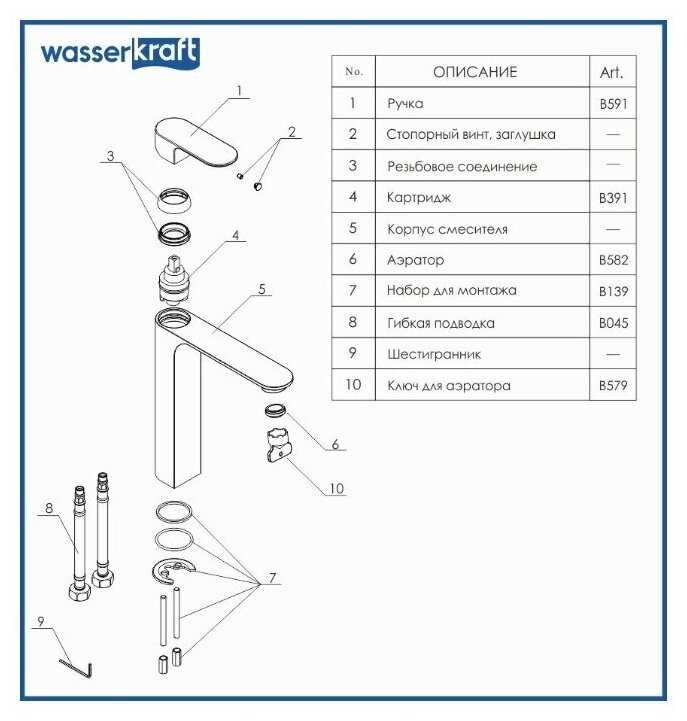 wasserkraft

| No. | ОПИСАНИЕ | Art. |
|---|---|---|
| 1 | Ручка | B591 |
| 2 | Стопорный винт, заглушка | — |
| 3 | Резьбовое соединение | — |
| 4 | Картридж | B391 |
| 5 | Корпус смесителя | — |
| 6 | Аэратор | B582 |
| 7 | Набор для монтажа | B139 |
| 8 | Гибкая подводка | B045 |
| 9 | Шестигранник | — |
| 10 | Ключ для аэратора | B579 |

1
2
3
4
5
6
10
8
7
9