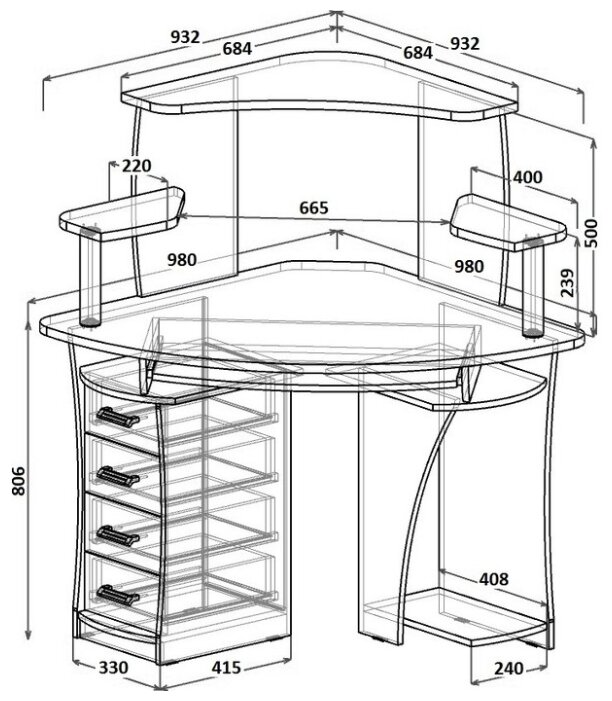 932
684
684
932
220
400
665
500
980
980
239
806
408
330
415
240