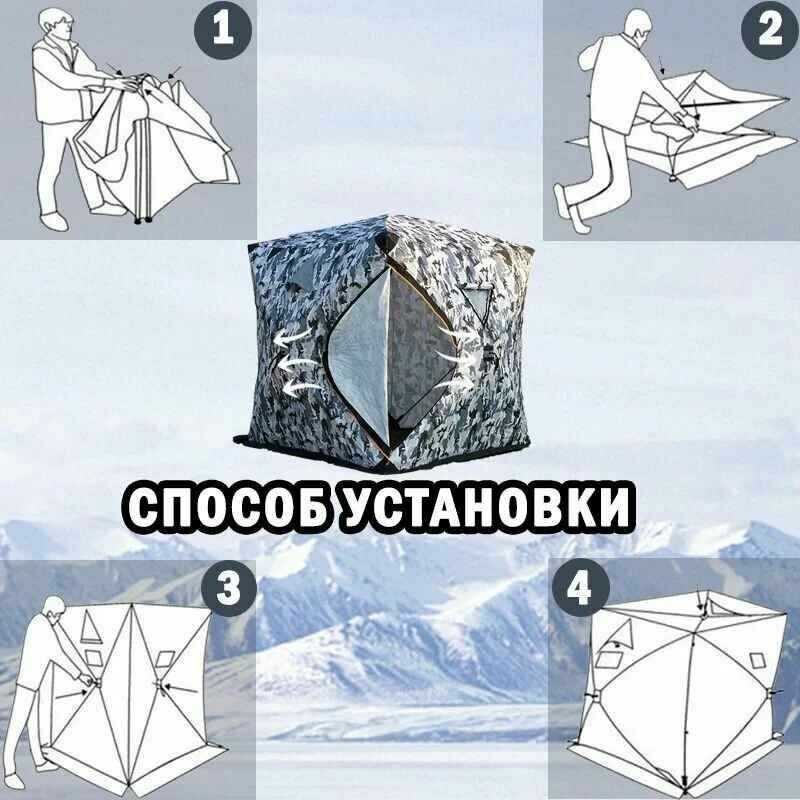 1

2

СПОСОБ УСТАНОВКИ

3

4