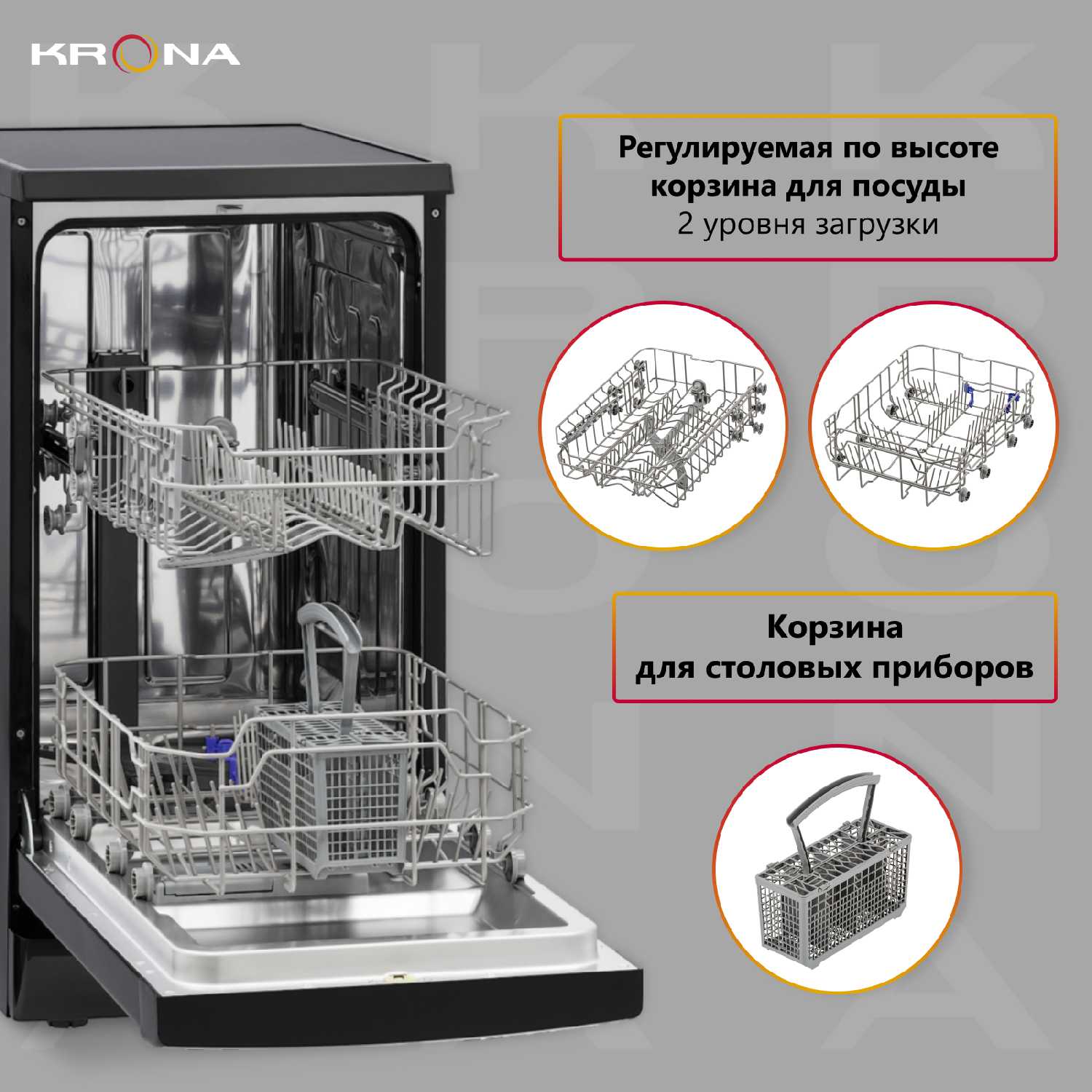 KRONA

Регулируемая по высоте корзина для посуды
2 уровня загрузки

Корзина для столовых приборов