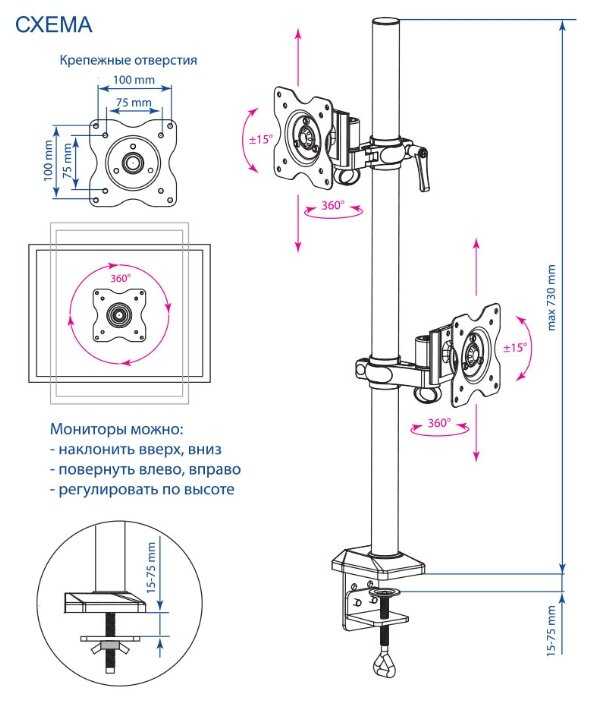 СХЕМА

Крепежные отверстия

100 mm

75 mm

100 mm

75 mm

360°

Мониторы можно:
- наклонить вверх, вниз
- повернуть влево, вправо
- регулировать по высоте

15-75 mm

±15°

360°

±15°

360°

max 730 mm

15-75 mm