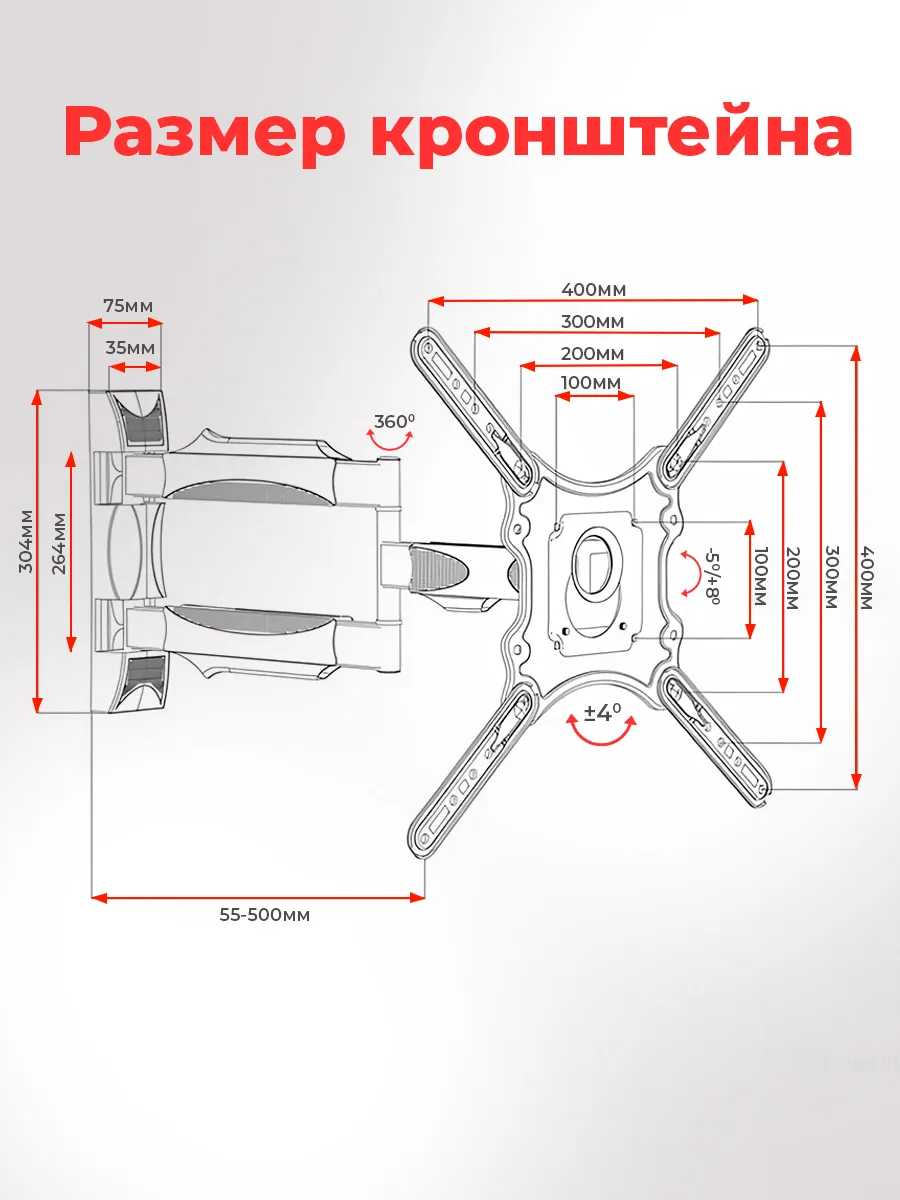 Размер кронштейна

75мм

35мм

304мм

264мм

360⁰

400мм

300мм

200мм

100мм

-5⁰/+8⁰

100мм

200мм

300мм

400мм

±4⁰

55-500мм