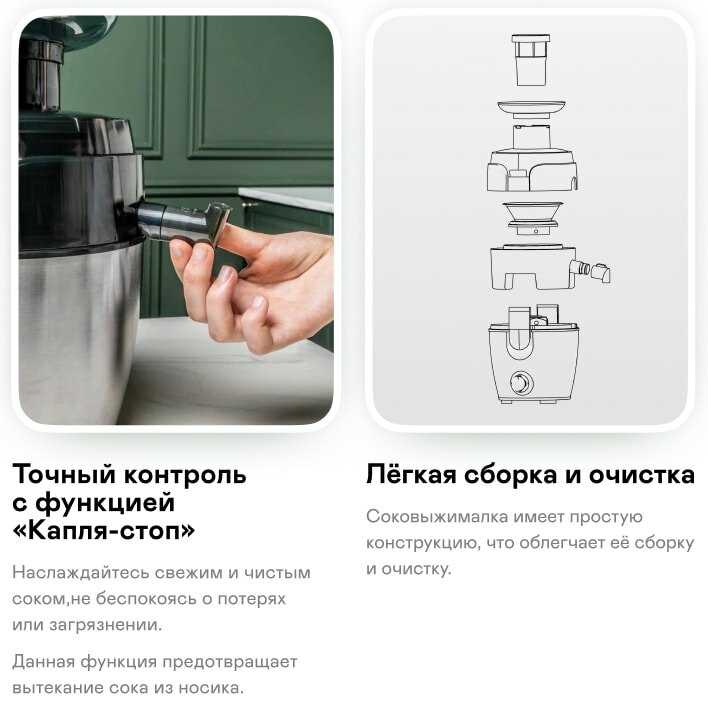 Точный контроль с функцией «Капля-стоп»

Наслаждайтесь свежим и чистым соком,не беспокоясь о потерях или загрязнении.

Данная функция предотвращает вытекание сока из носика.

Лёгкая сборка и очистка

Соковыжималка имеет простую конструкцию, что облегчает её сборку и очистку.