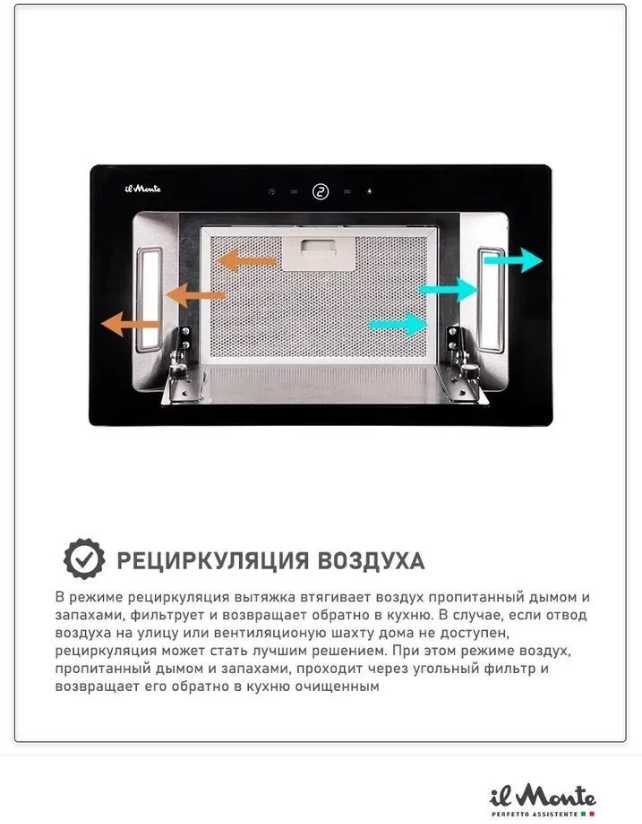 il Monte

2

РЕЦИРКУЛЯЦИЯ ВОЗДУХА

В режиме рециркуляция вытяжка втягивает воздух пропитанный дымом и запахами, фильтрует и возвращает обратно в кухню. В случае, если отвод воздуха на улицу или вентиляционую шахту дома не доступен, рециркуляция может стать лучшим решением. При этом режиме воздух, пропитанный дымом и запахами, проходит через угольный фильтр и возвращает его обратно в кухню очищенным

il Monte
PERFETTO ASSISTENTE