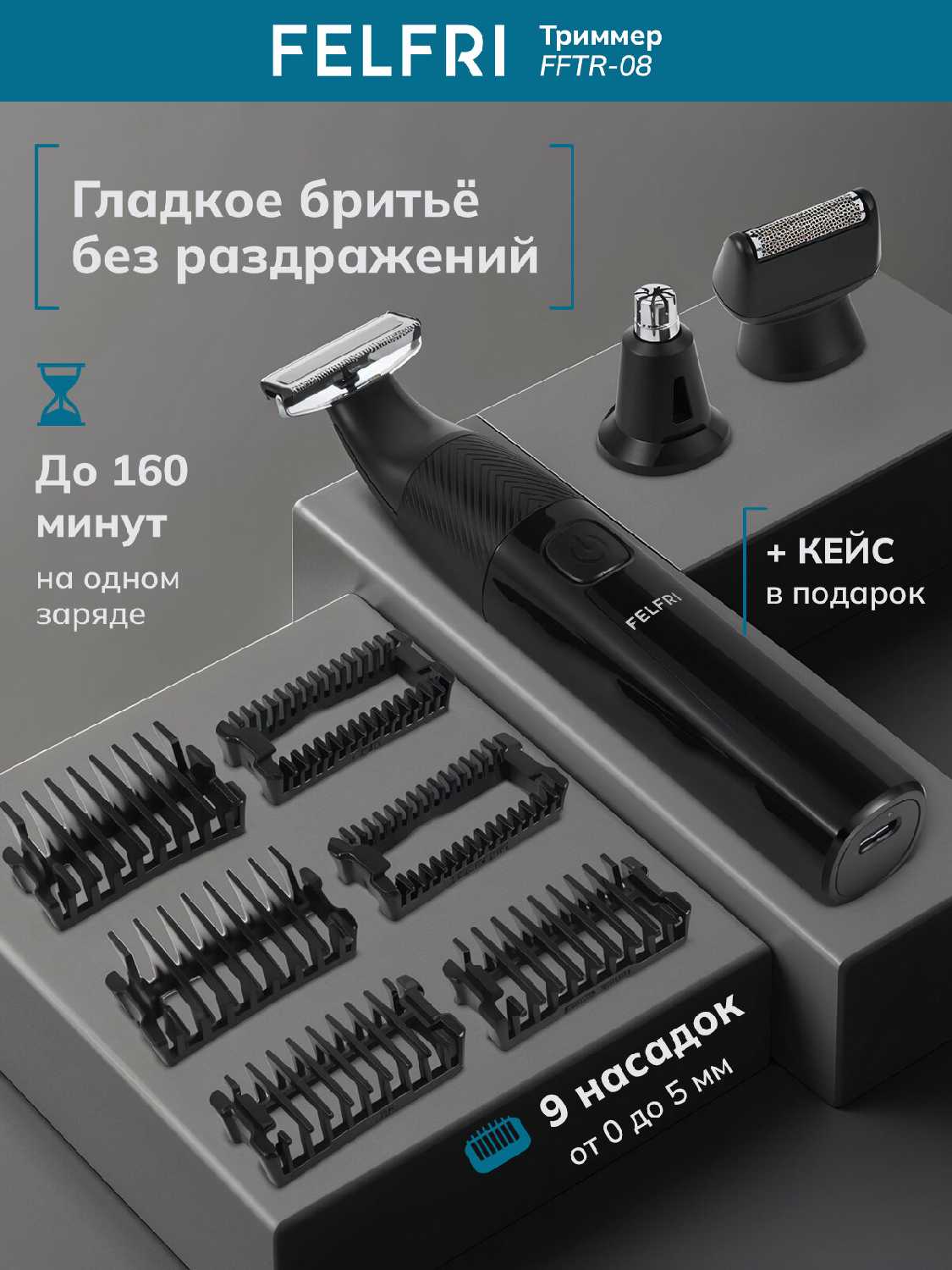 FELFRI Триммер FFTR-08

Гладкое бритьё без раздражений

До 160 минут
на одном заряде

+ КЕЙС
в подарок

FELFRI

9 насадок
от 0 до 5 мм