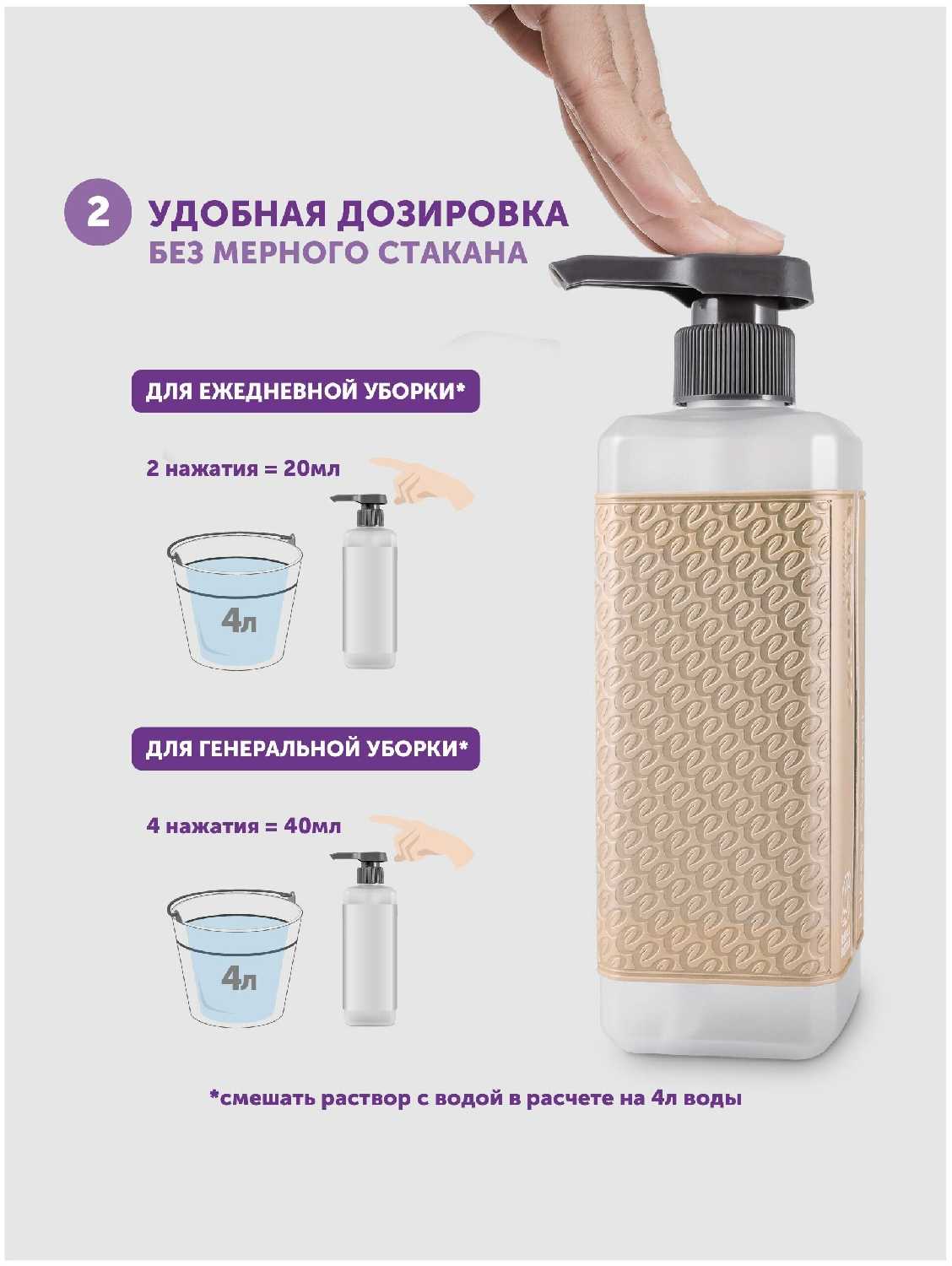 2 УДОБНАЯ ДОЗИРОВКА
БЕЗ МЕРНОГО СТАКАНА

ДЛЯ ЕЖЕДНЕВНОЙ УБОРКИ*

2 нажатия = 20мл

4л

ДЛЯ ГЕНЕРАЛЬНОЙ УБОРКИ*

4 нажатия = 40мл

4л

*смешать раствор с водой в расчете на 4л воды