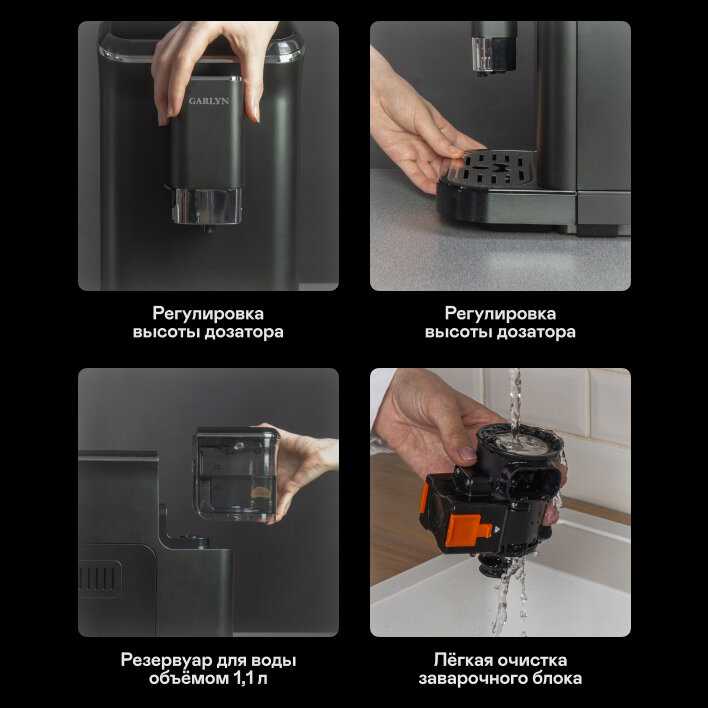 GARLYN

Регулировка высоты дозатора

Регулировка высоты дозатора

Резервуар для воды объёмом 1,1 л

Лёгкая очистка заварочного блока