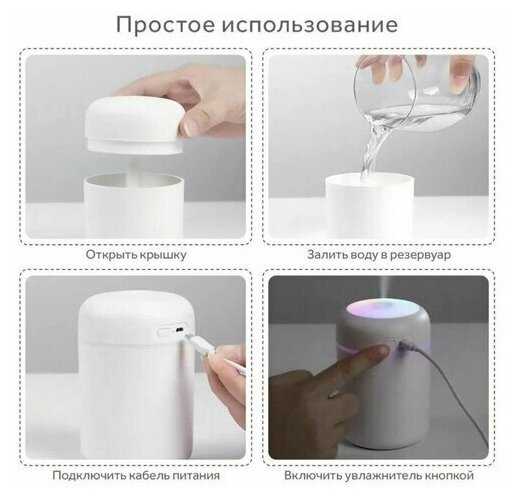 Простое использование

Открыть крышку

Залить воду в резервуар

Подключить кабель питания

Включить увлажнитель кнопкой