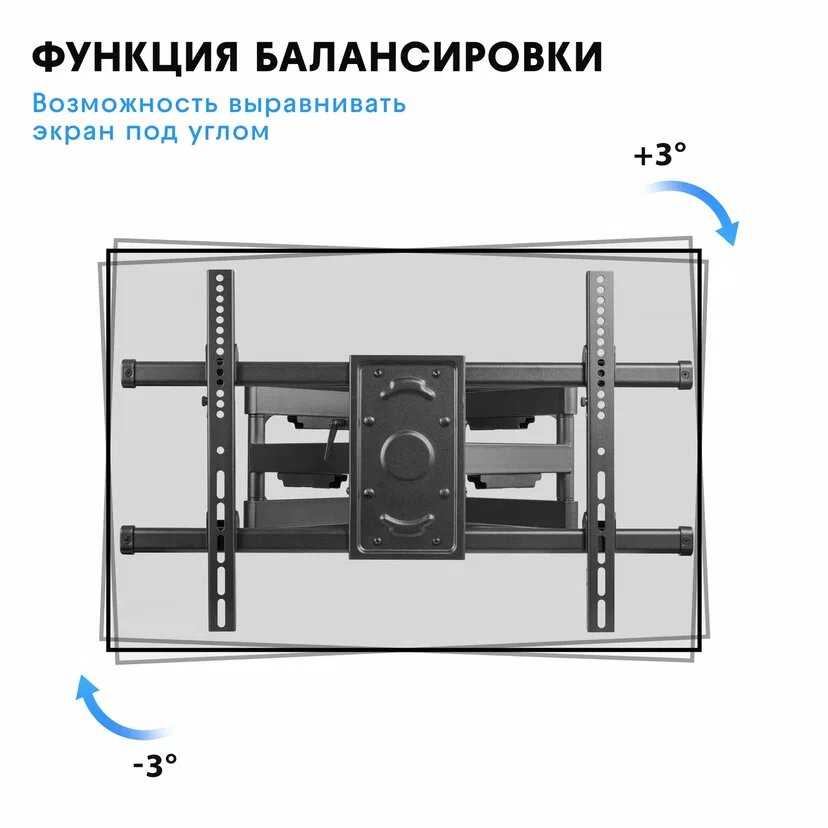 ФУНКЦИЯ БАЛАНСИРОВКИ

Возможность выравнивать экран под углом

+3°

-3°