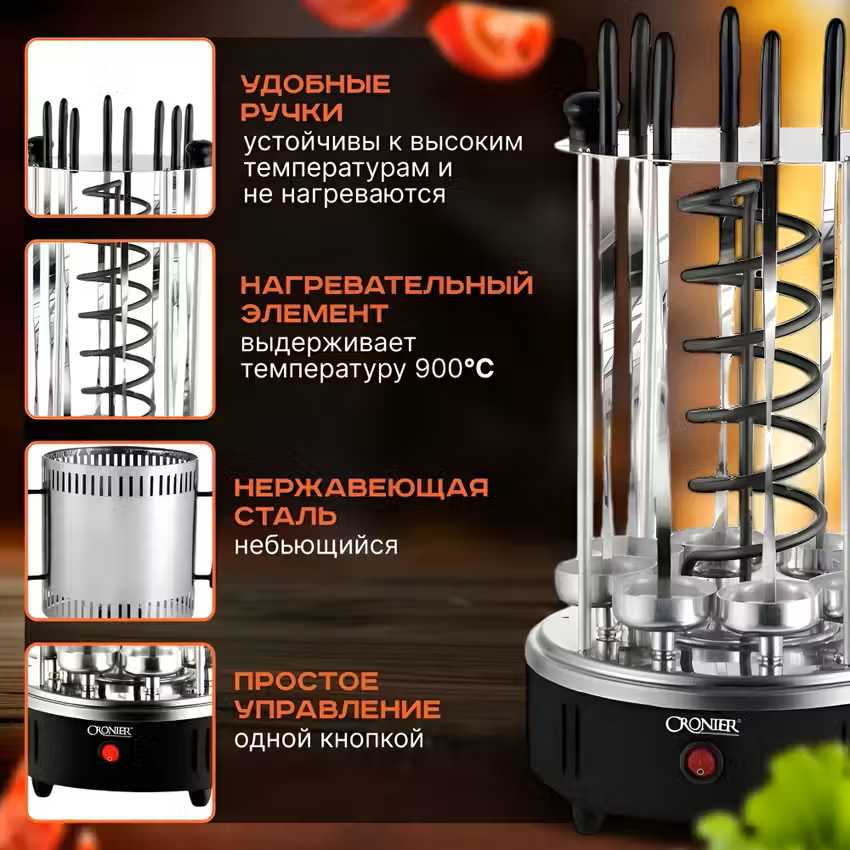 УДОБНЫЕ РУЧКИ
устойчивы к высоким температурам и не нагреваются

НАГРЕВАТЕЛЬНЫЙ ЭЛЕМЕНТ
выдерживает температуру 900°C

НЕРЖАВЕЮЩАЯ СТАЛЬ
небьющийся

ПРОСТОЕ УПРАВЛЕНИЕ
одной кнопкой

CRONIER

CRONIER