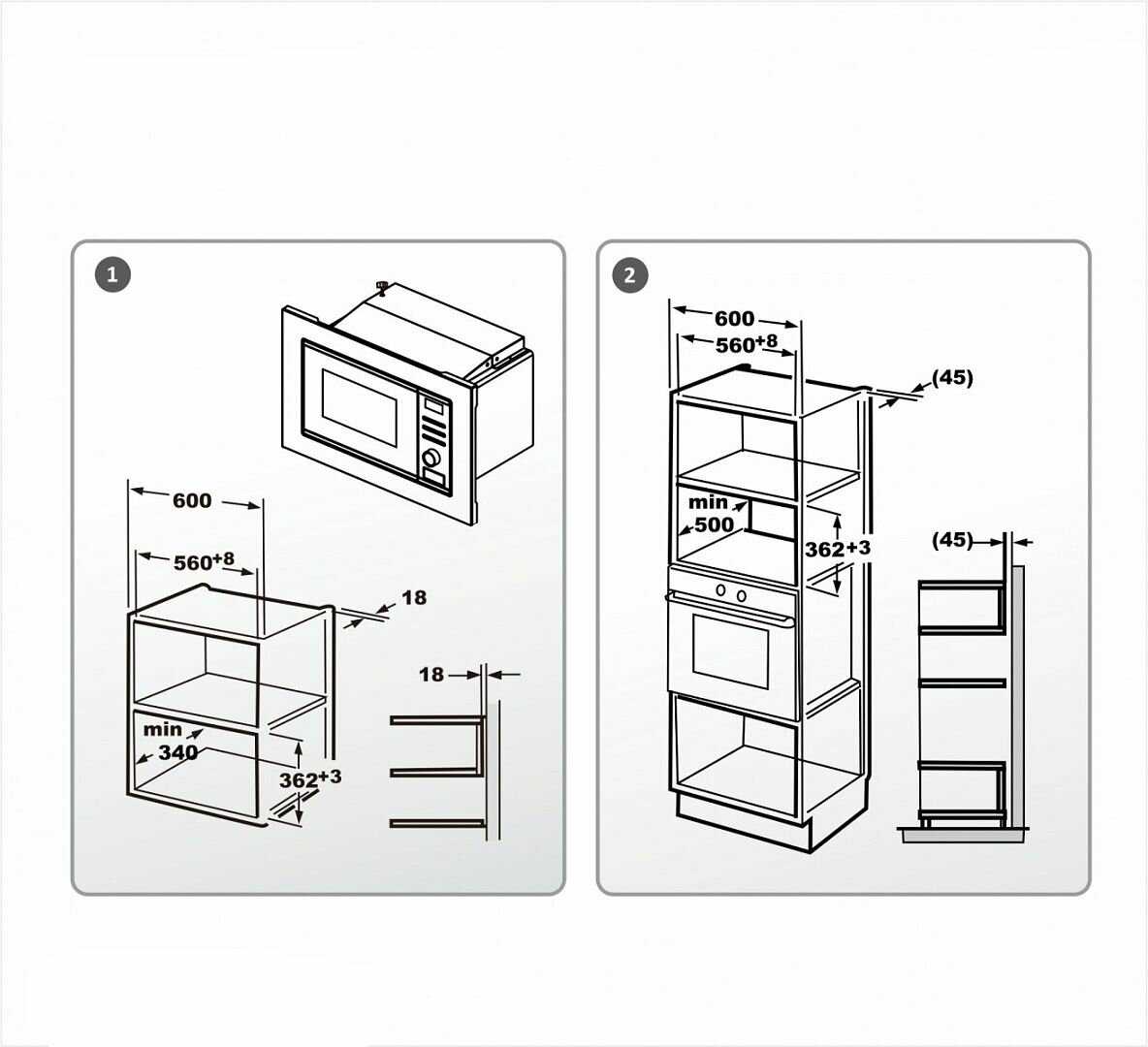 1

600

$560^{+8}$

18

18

min
340

$362^{+3}$

2

600

$560^{+8}$

(45)

min
500

$362^{+3}$

(45)