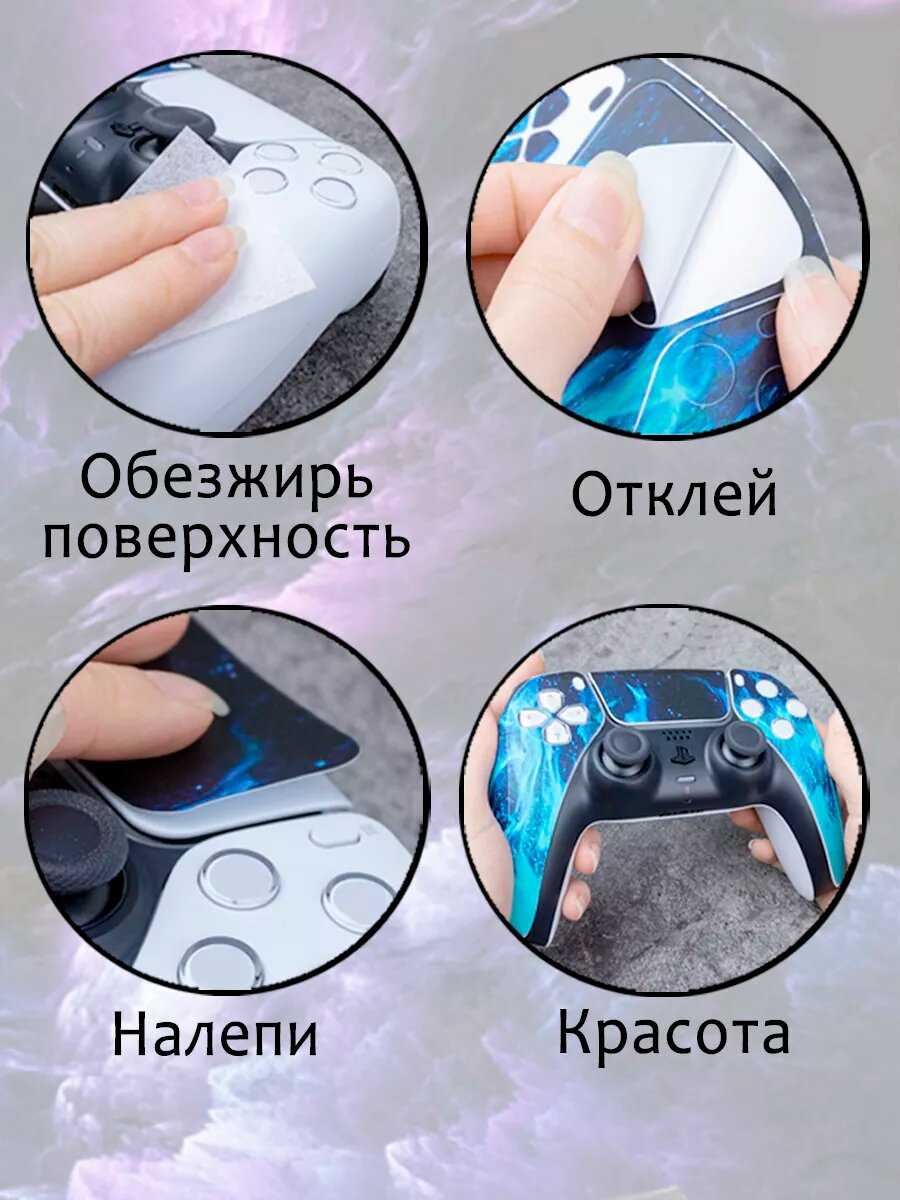 Обезжирь поверхность

Отклей

Налепи

Красота