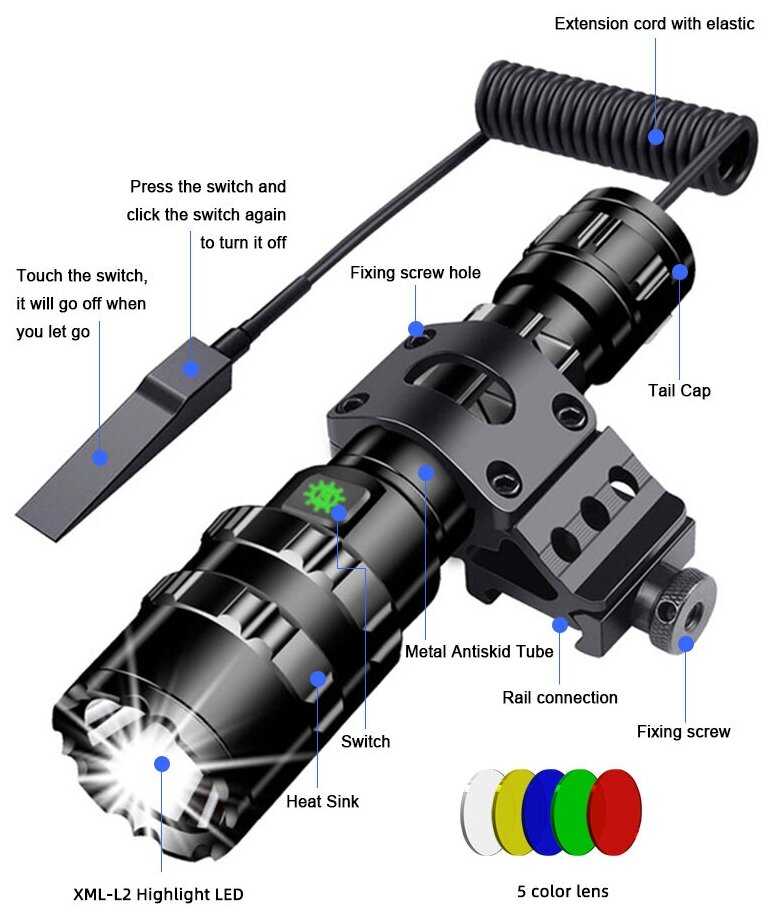 Extension cord with elastic

Press the switch and click the switch again to turn it off

Touch the switch, it will go off when you let go

Fixing screw hole

Tail Cap

Metal Antiskid Tube

Rail connection

Fixing screw

Switch

Heat Sink

XML-L2 Highlight LED

5 color lens