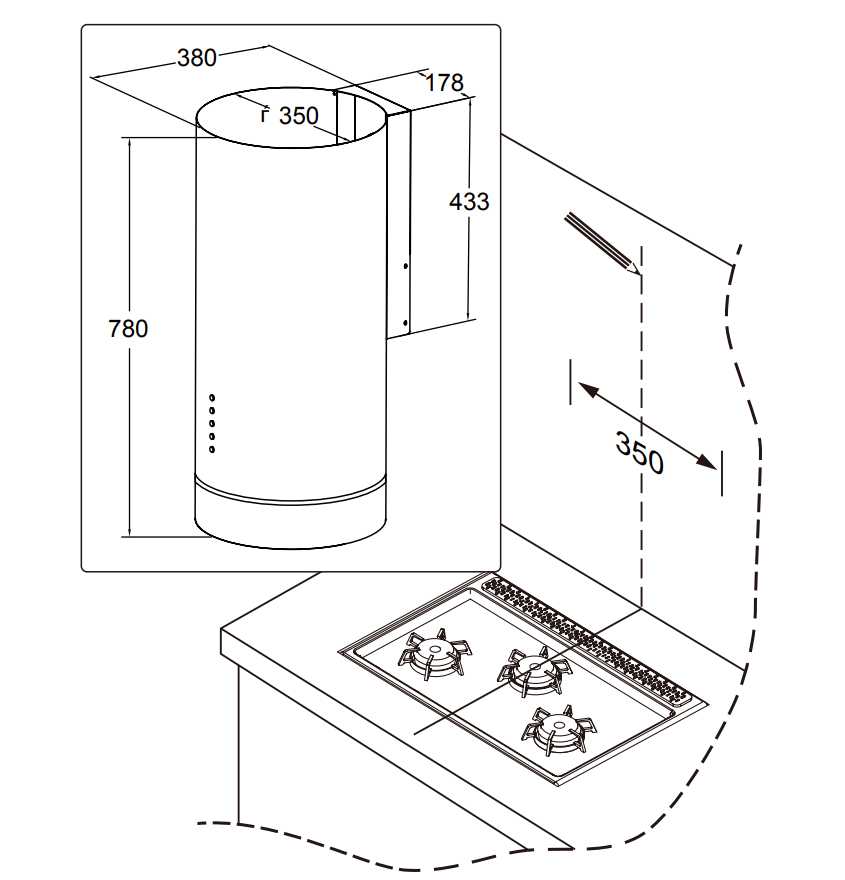 380
178
r 350
433
780
350