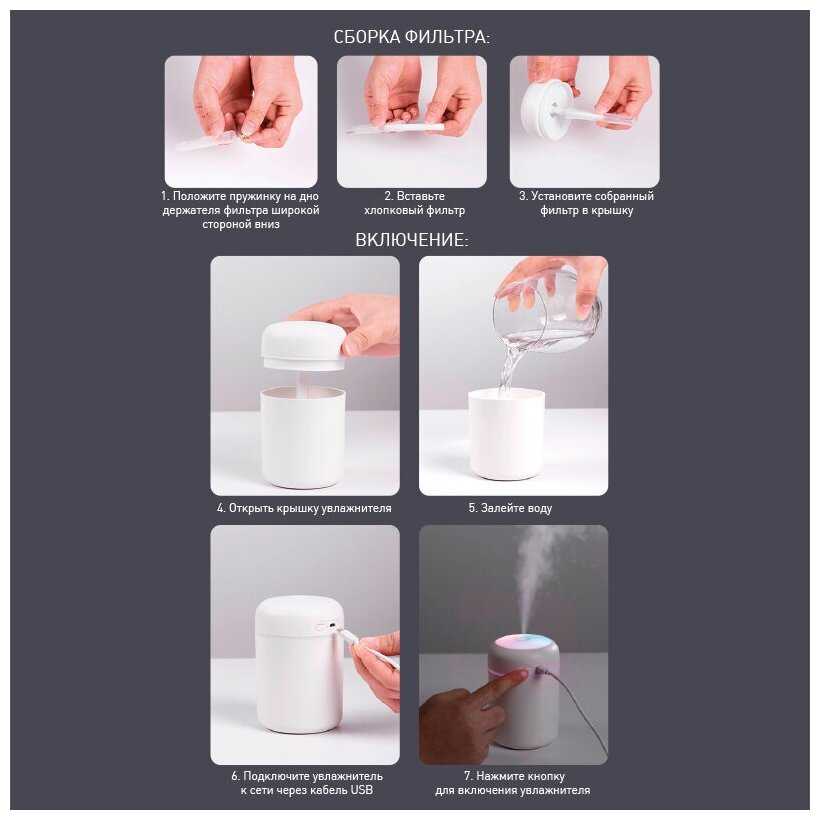 СБОРКА ФИЛЬТРА:

1. Положите пружинку на дно держателя фильтра широкой стороной вниз

2. Вставьте хлопковый фильтр

3. Установите собранный фильтр в крышку

ВКЛЮЧЕНИЕ:

4. Открыть крышку увлажнителя

5. Залейте воду

6. Подключите увлажнитель к сети через кабель USB

7. Нажмите кнопку для включения увлажнителя