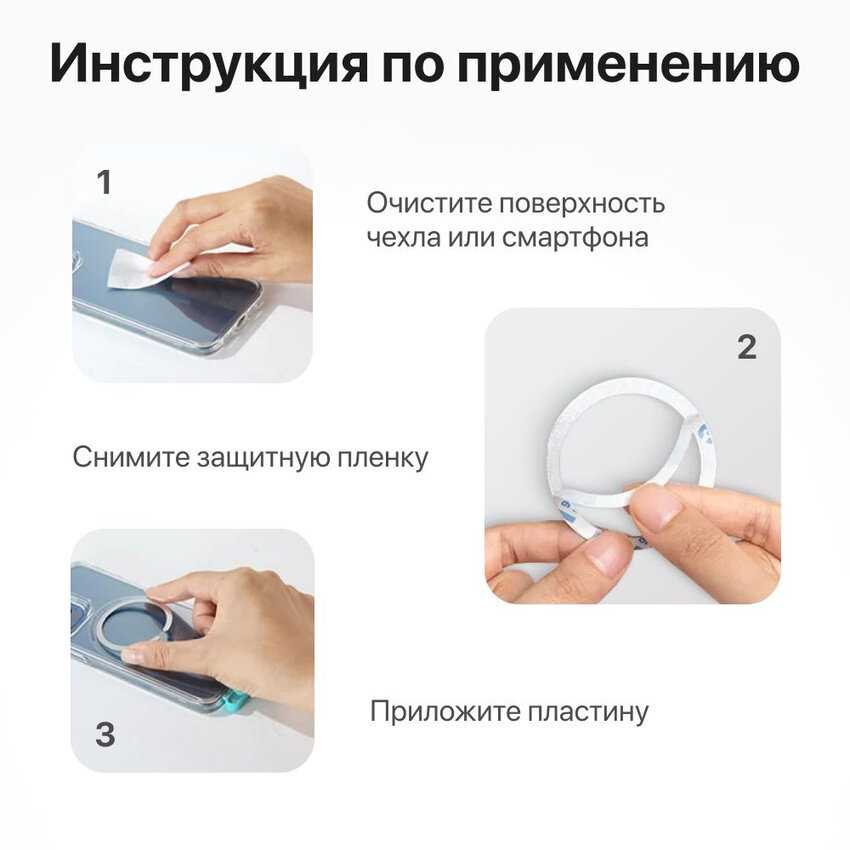 Инструкция по применению

1

Очистите поверхность чехла или смартфона

2

Снимите защитную пленку

3

Приложите пластину