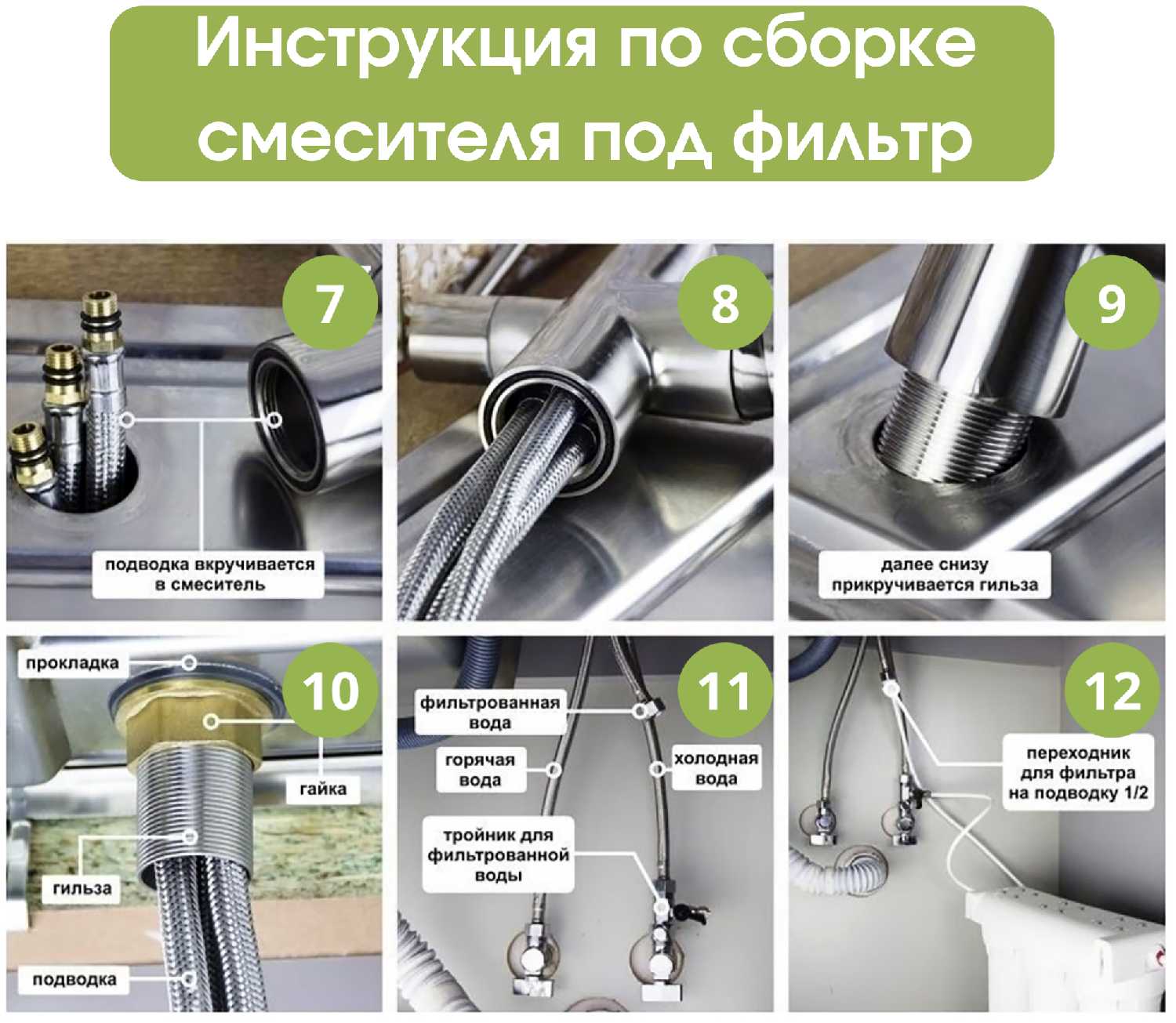 Инструкция по сборке смесителя под фильтр

7

подводка вкручивается в смеситель

8

9

далее снизу прикручивается гильза

10

прокладка

гайка

гильза

подводка

11

фильтрованная вода

горячая вода

холодная вода

тройник для фильтрованной воды

12

переходник для фильтра на подводку 1/2