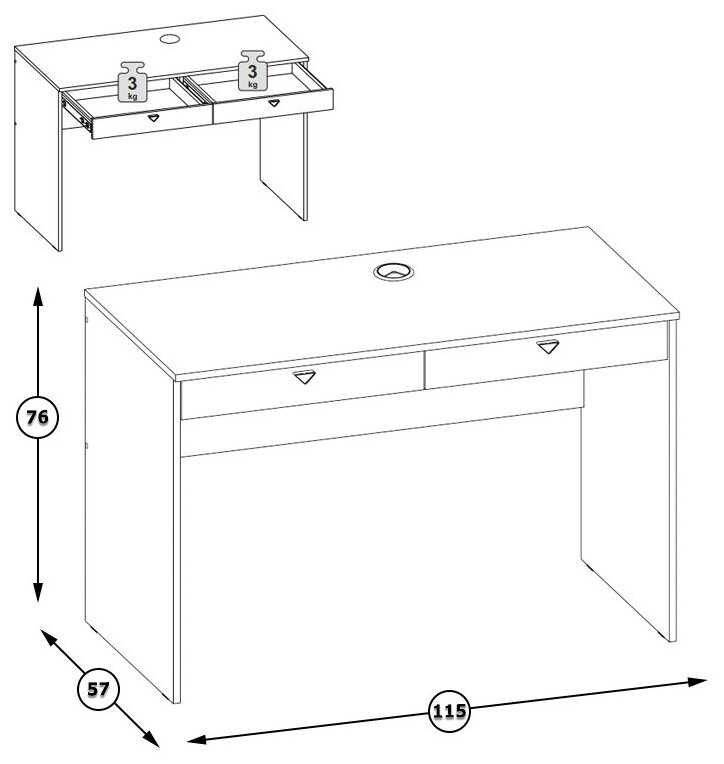 3
kg
3
kg
76
57
115