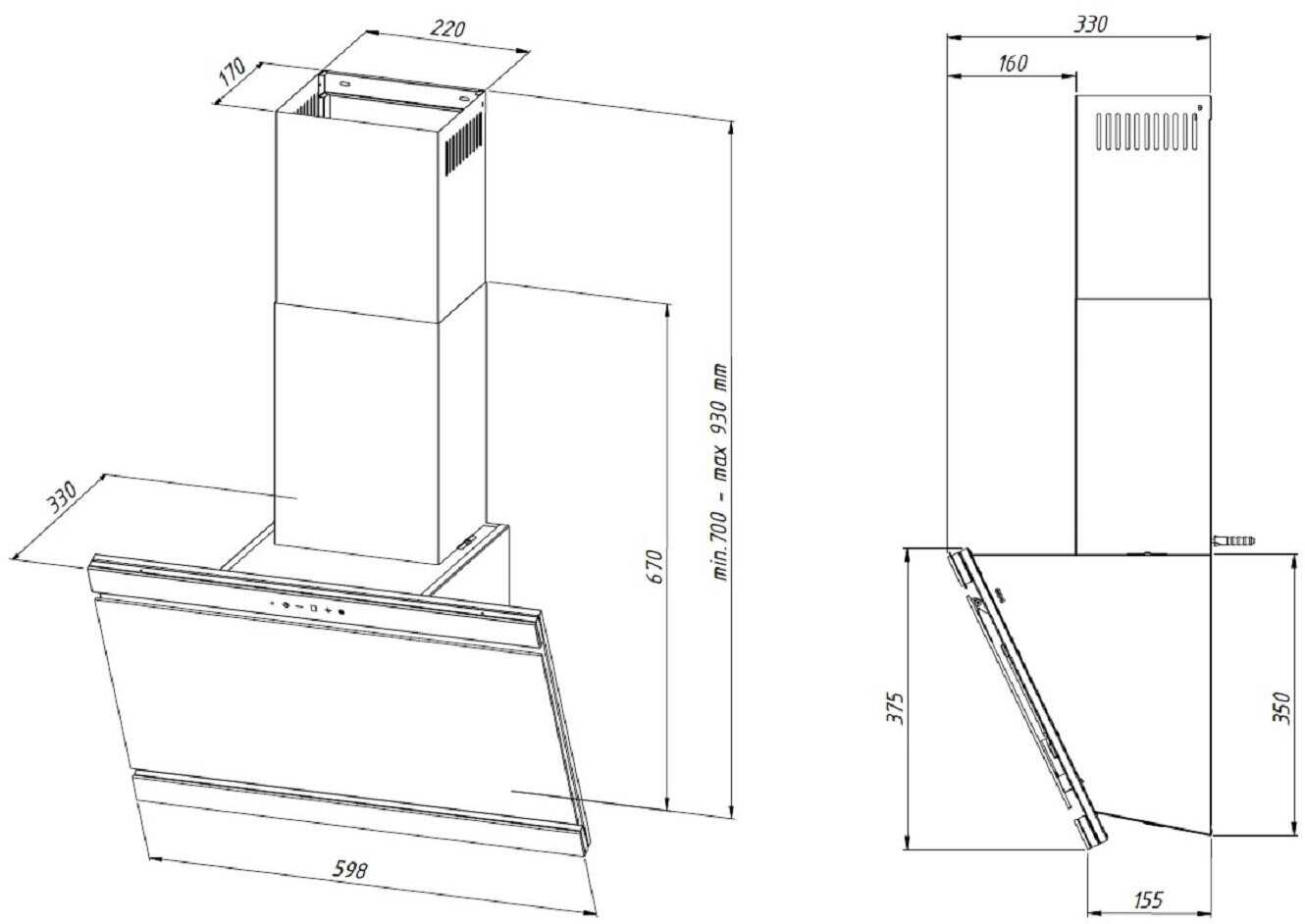 220

170

330

670

min.700 – max 930 mm

598

330

160

375

350

155