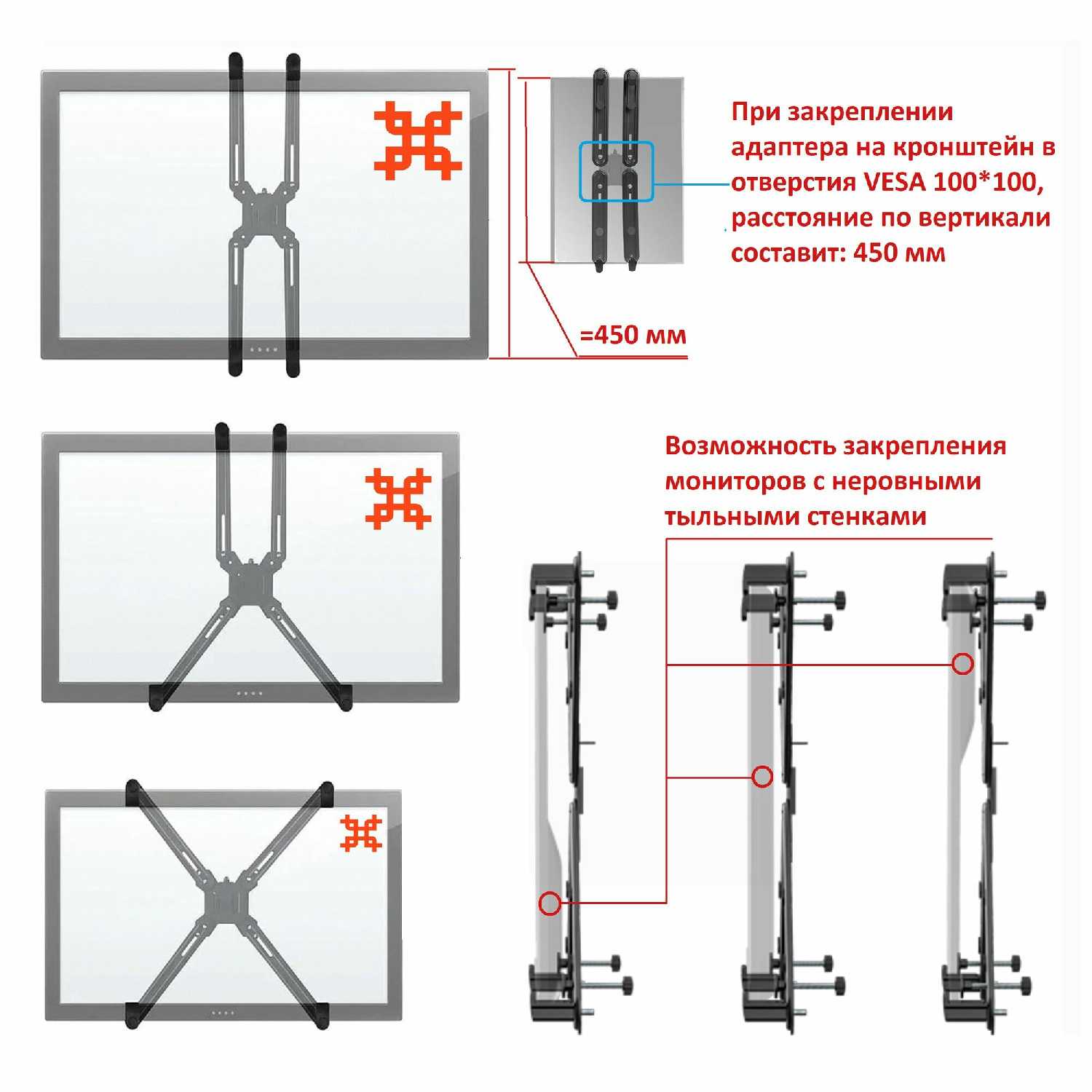 При закреплении адаптера на кронштейн в отверстия VESA 100*100, расстояние по вертикали составит: 450 мм

=450 мм

Возможность закрепления мониторов с неровными тыльными стенками