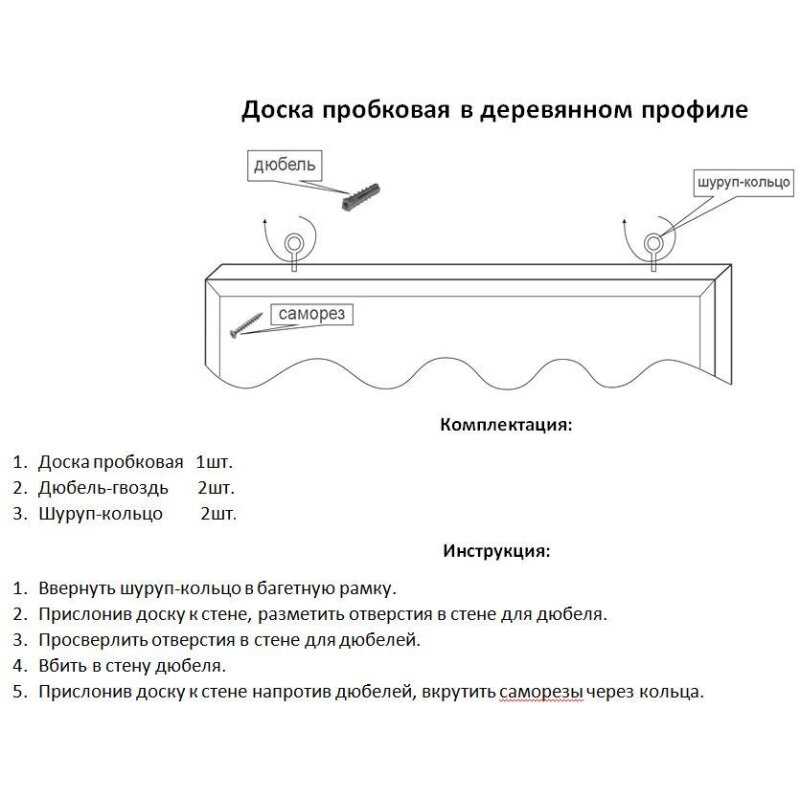 Доска пробковая в деревянном профиле

дюбель

шуруп-кольцо

саморез

Комплектация:

1. Доска пробковая 1шт.
2. Дюбель-гвоздь 2шт.
3. Шуруп-кольцо 2шт.

Инструкция:

1. Ввернуть шуруп-кольцо в багетную рамку.
2. Прислонив доску к стене, разметить отверстия в стене для дюбеля.
3. Просверлить отверстия в стене для дюбелей.
4. Вбить в стену дюбеля.
5. Прислонив доску к стене напротив дюбелей, вкрутить саморезы через кольца.