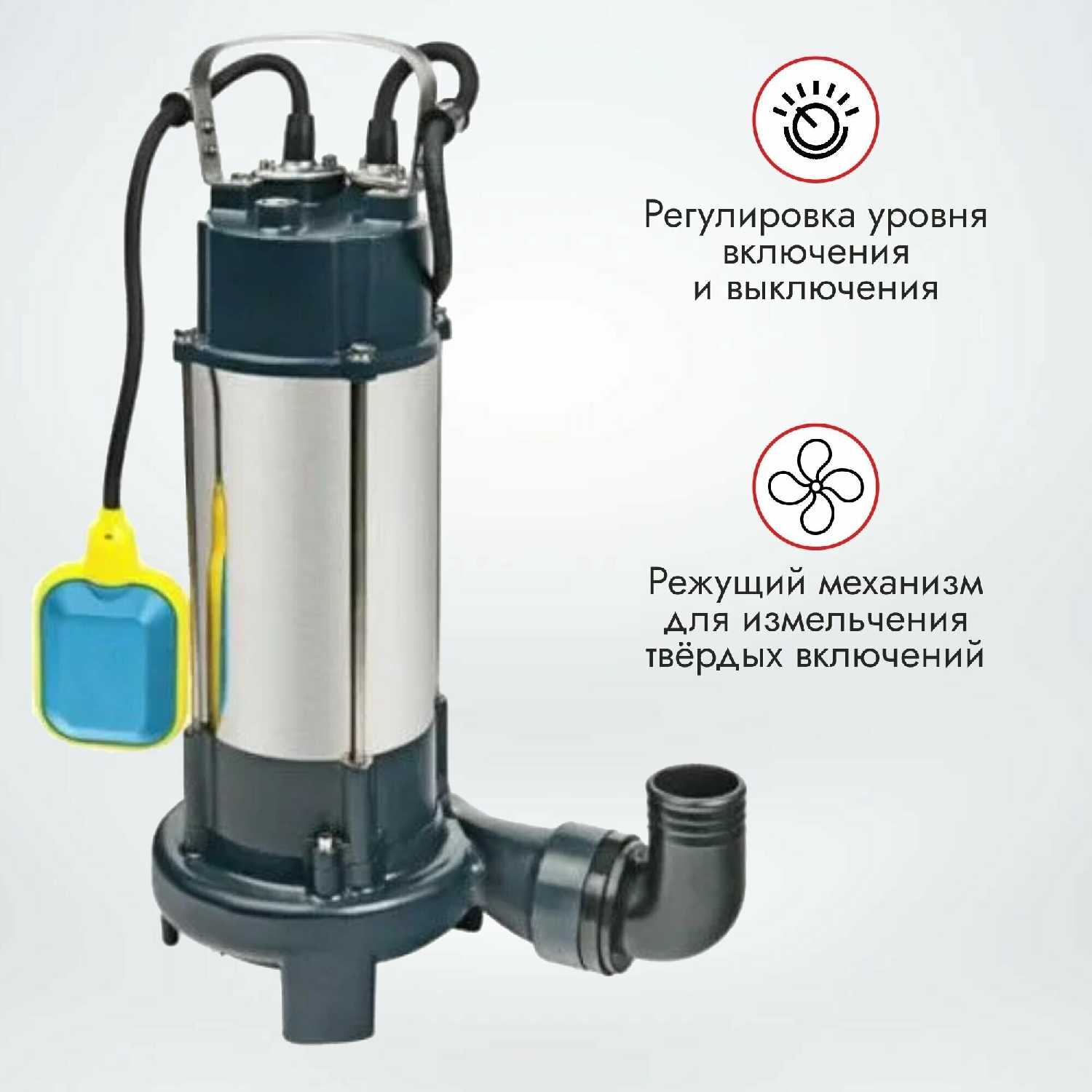 Регулировка уровня включения и выключения

Режущий механизм для измельчения твёрдых включений