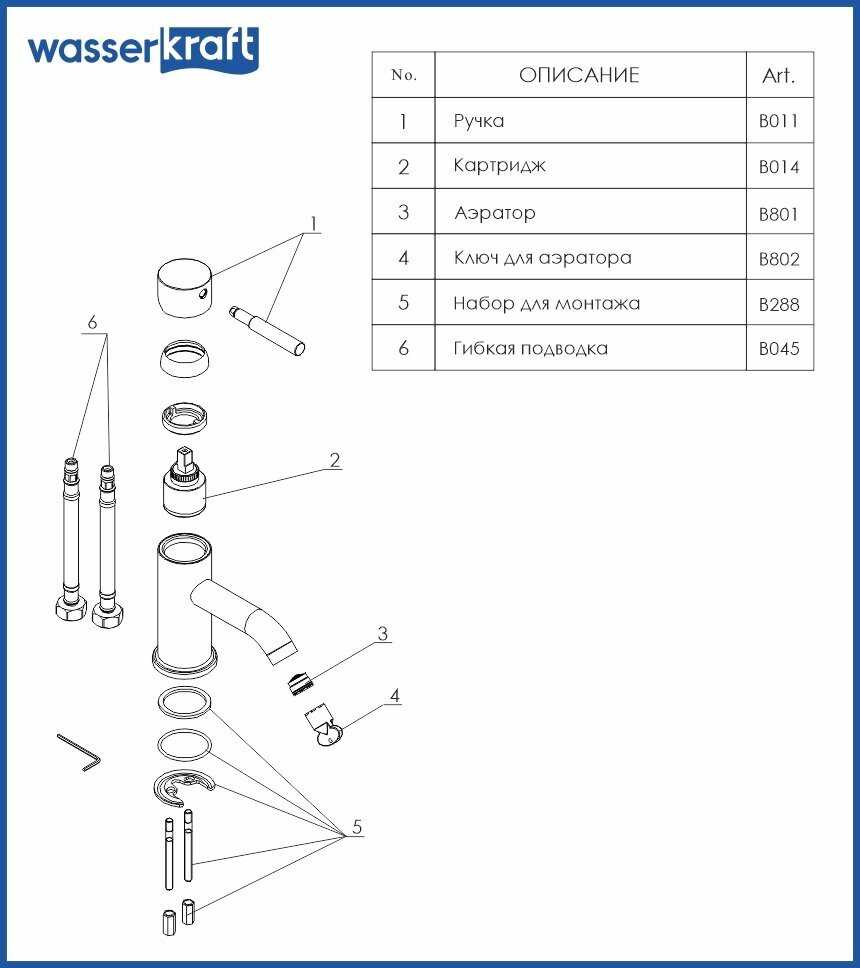 wasserkraft

| No. | ОПИСАНИЕ | Art. |
|---|---|---|
| 1 | Ручка | B011 |
| 2 | Картридж | B014 |
| 3 | Аэратор | B801 |
| 4 | Ключ для аэратора | B802 |
| 5 | Набор для монтажа | B288 |
| 6 | Гибкая подводка | B045 |

1
6
2
3
4
5