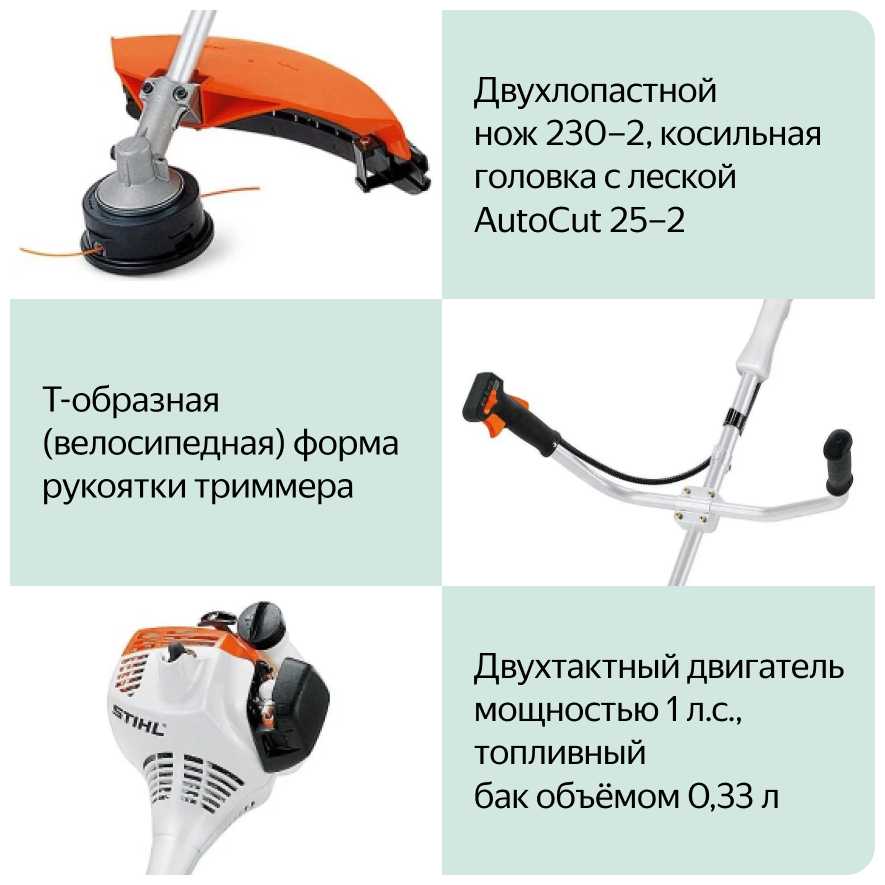 Двухлопастной нож 230–2, косильная головка с леской AutoCut 25–2

Т-образная (велосипедная) форма рукоятки триммера

STIHL

Двухтактный двигатель мощностью 1 л.с., топливный бак объёмом 0,33 л